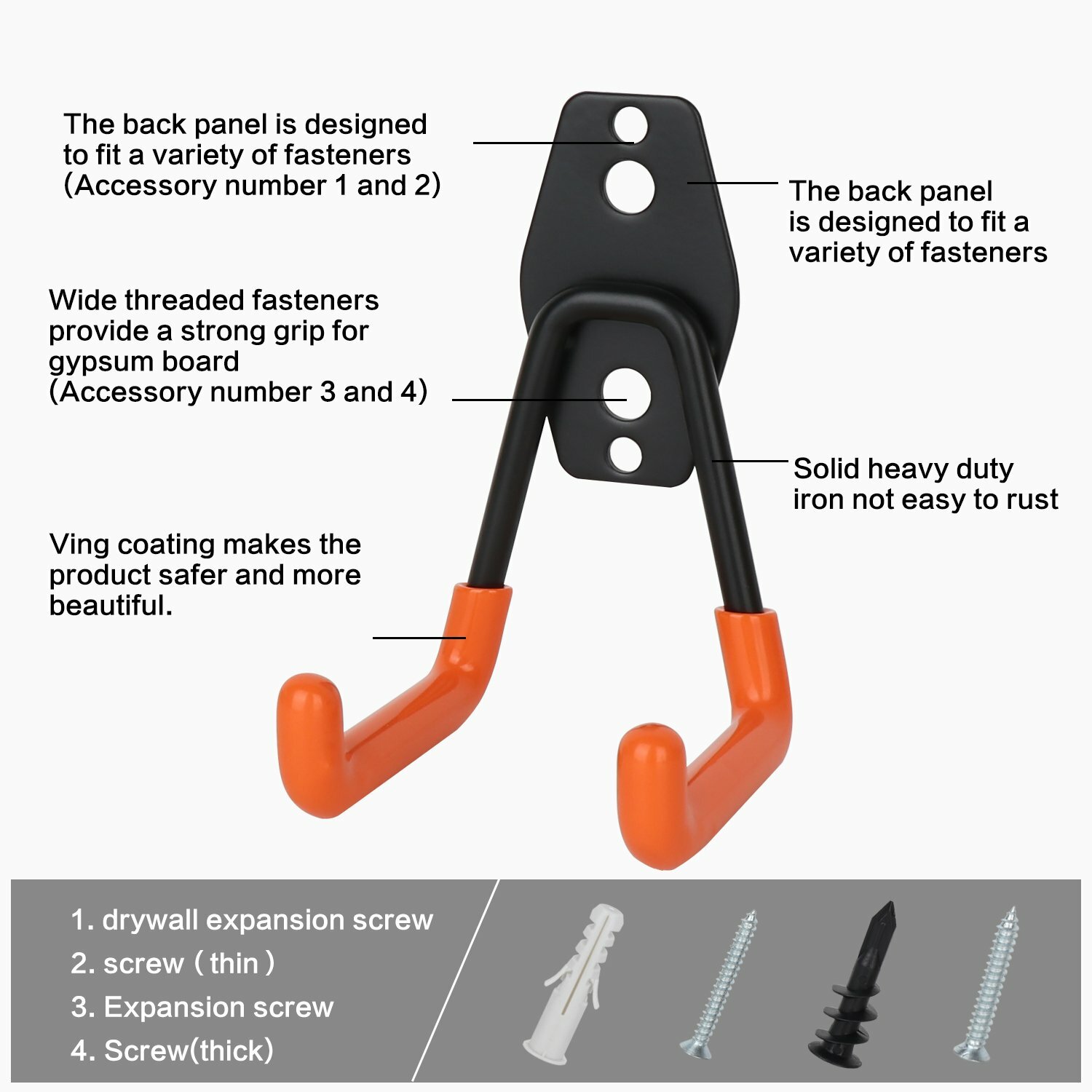 The back panel is designed to fit a variety of fasteners (Accessory number 1 and 2)

The back panel is designed to fit a variety of fasteners

Wide threaded fasteners provide a strong grip for gypsum board (Accessory number 3 and 4)

Solid heavy duty iron not easy to rust

Ving coating makes the product safer and more beautiful.

1. drywall expansion screw
2. screw ( thin )
3. Expansion screw
4. Screw(thick)