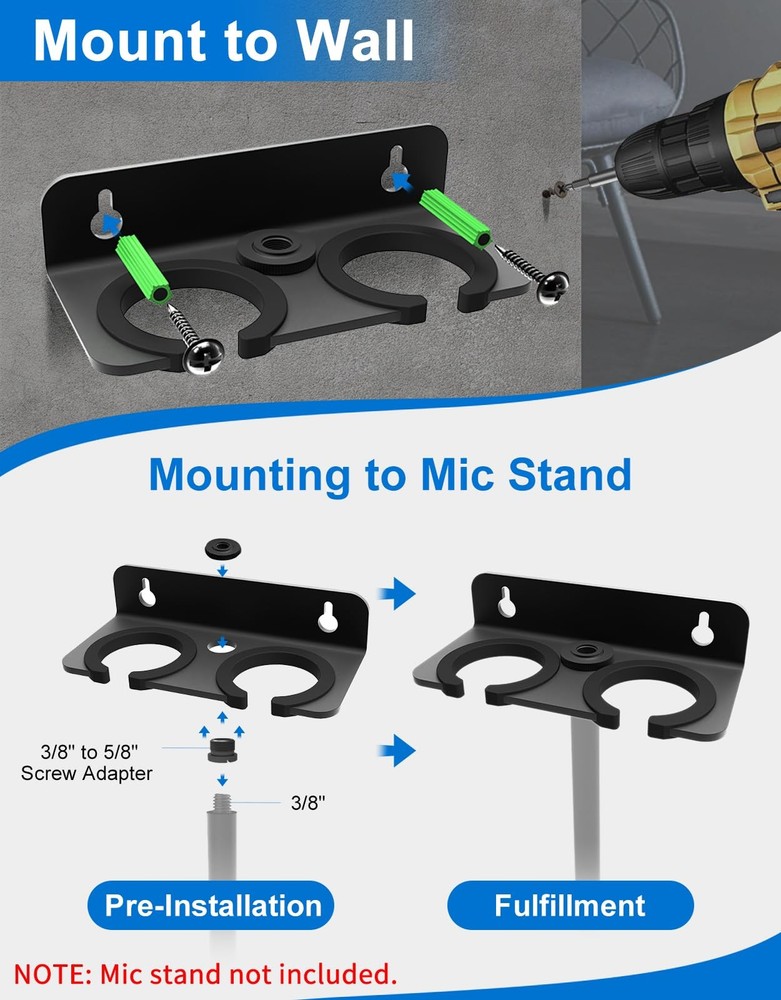 Mount to Wall

Mounting to Mic Stand

3/8" to 5/8"
Screw Adapter

3/8"

Pre-Installation

Fulfillment

NOTE: Mic stand not included.