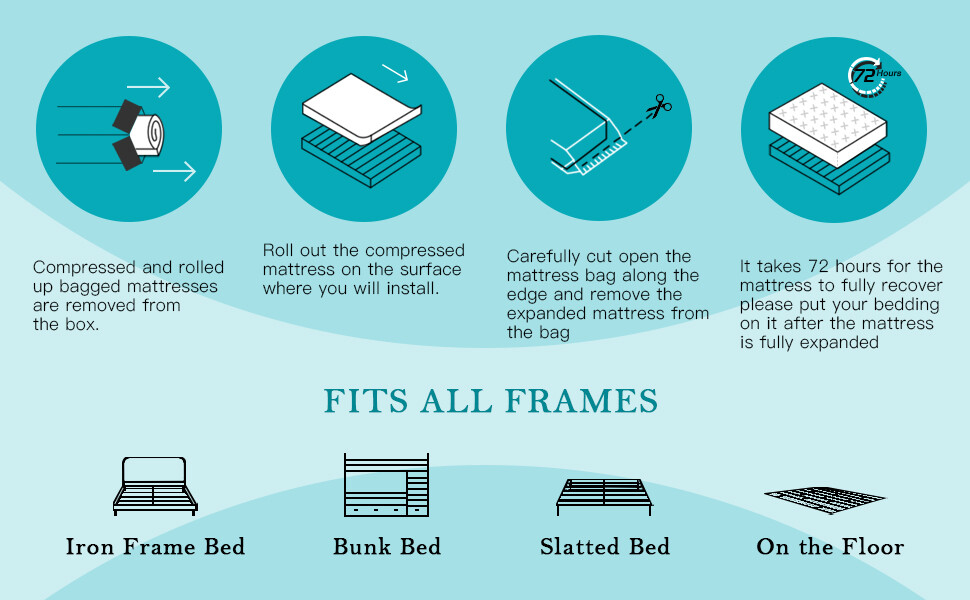 72 Hours

Compressed and rolled up bagged mattresses are removed from the box.

Roll out the compressed mattress on the surface where you will install.

Carefully cut open the mattress bag along the edge and remove the expanded mattress from the bag

It takes 72 hours for the mattress to fully recover please put your bedding on it after the mattress is fully expanded

FITS ALL FRAMES

Iron Frame Bed

Bunk Bed

Slatted Bed

On the Floor