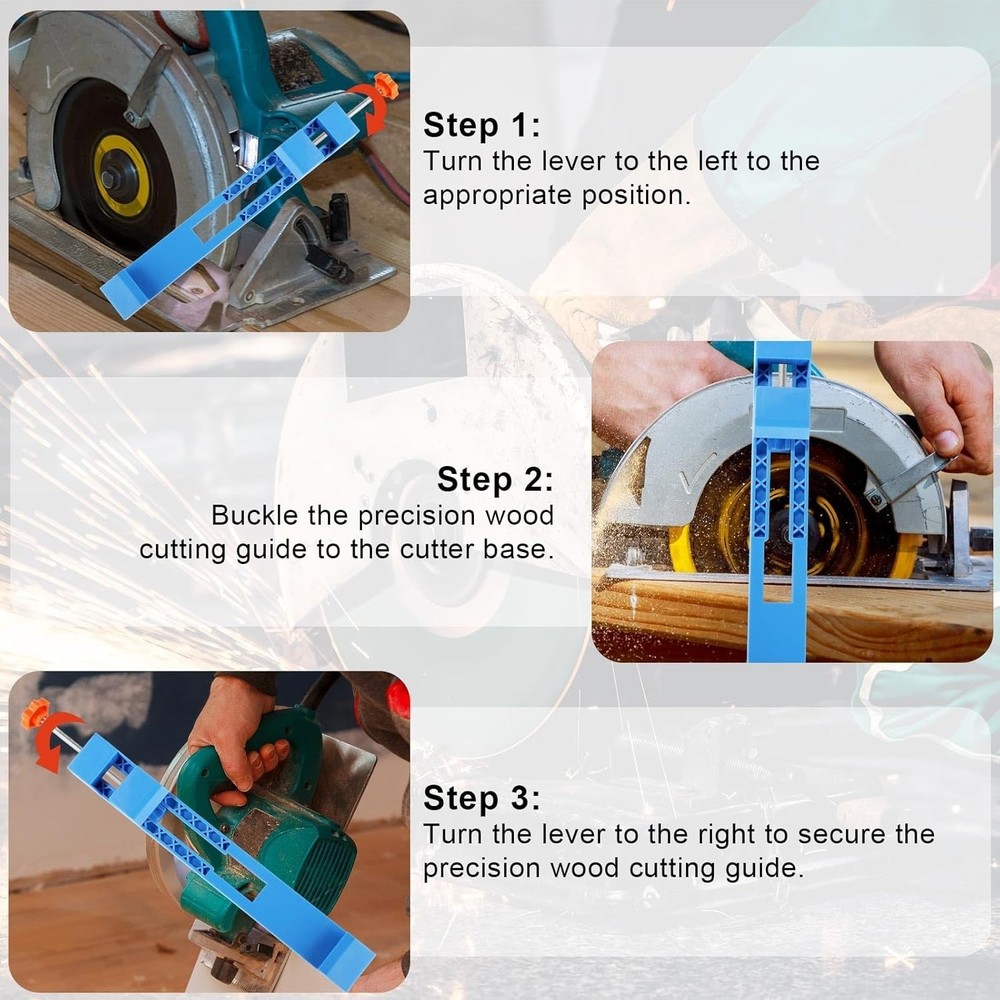 Step 1:
Turn the lever to the left to the appropriate position.

Step 2:
Buckle the precision wood cutting guide to the cutter base.

Step 3:
Turn the lever to the right to secure the precision wood cutting guide.