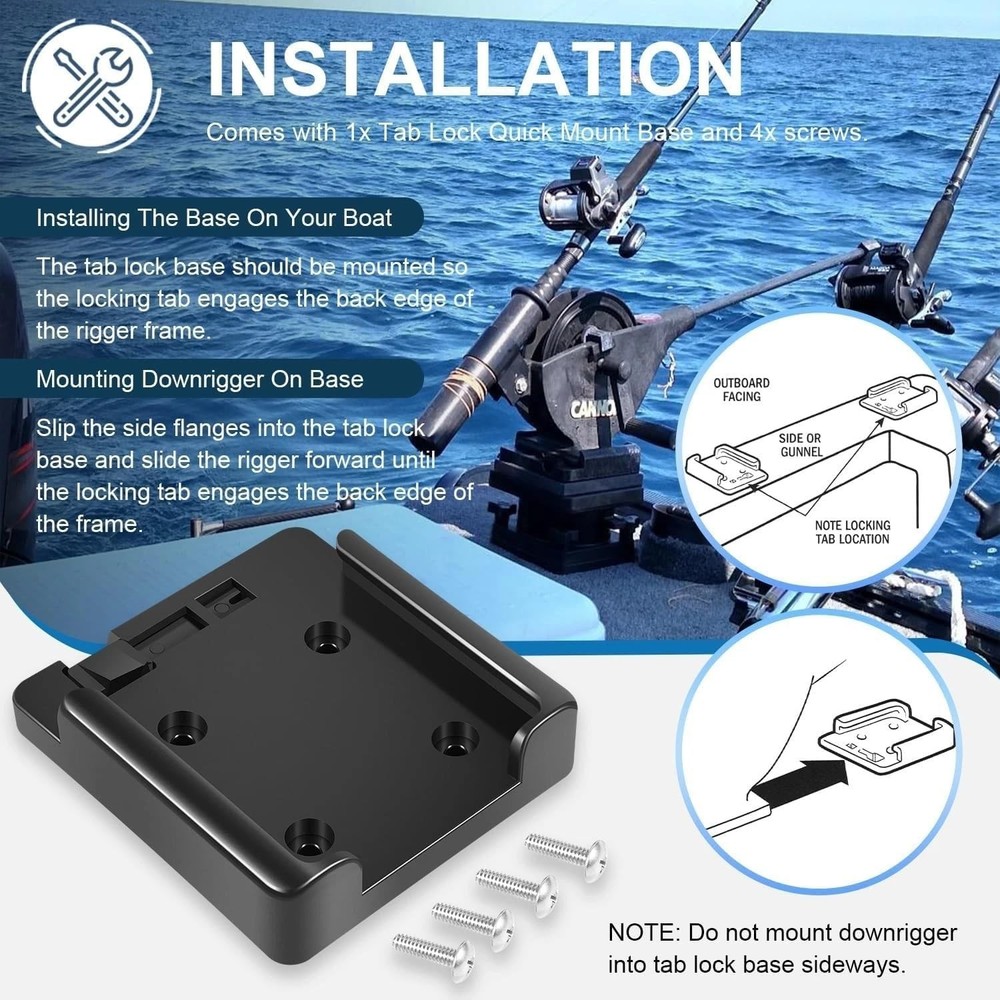 INSTALLATION

Comes with 1x Tab Lock Quick Mount Base and 4x screws.

Installing The Base On Your Boat

The tab lock base should be mounted so the locking tab engages the back edge of the rigger frame.

Mounting Downrigger On Base

Slip the side flanges into the tab lock base and slide the rigger forward until the locking tab engages the back edge of the frame.

CANNO

OUTBOARD FACING

SIDE OR GUNNEL

NOTE LOCKING TAB LOCATION

NOTE: Do not mount downrigger into tab lock base sideways.