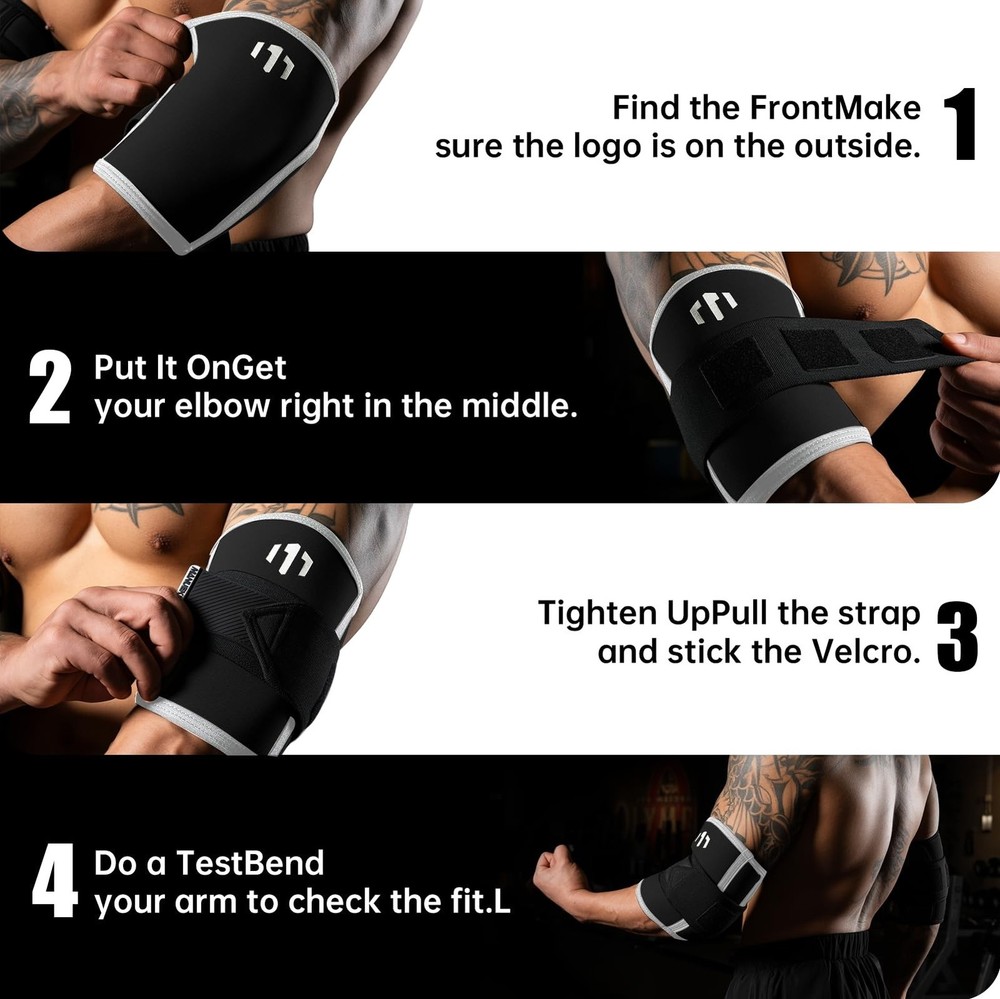 Find the FrontMake sure the logo is on the outside. 1

2 Put It OnGet your elbow right in the middle.

Tighten UpPull the strap and stick the Velcro. 3

4 Do a TestBend your arm to check the fit.L