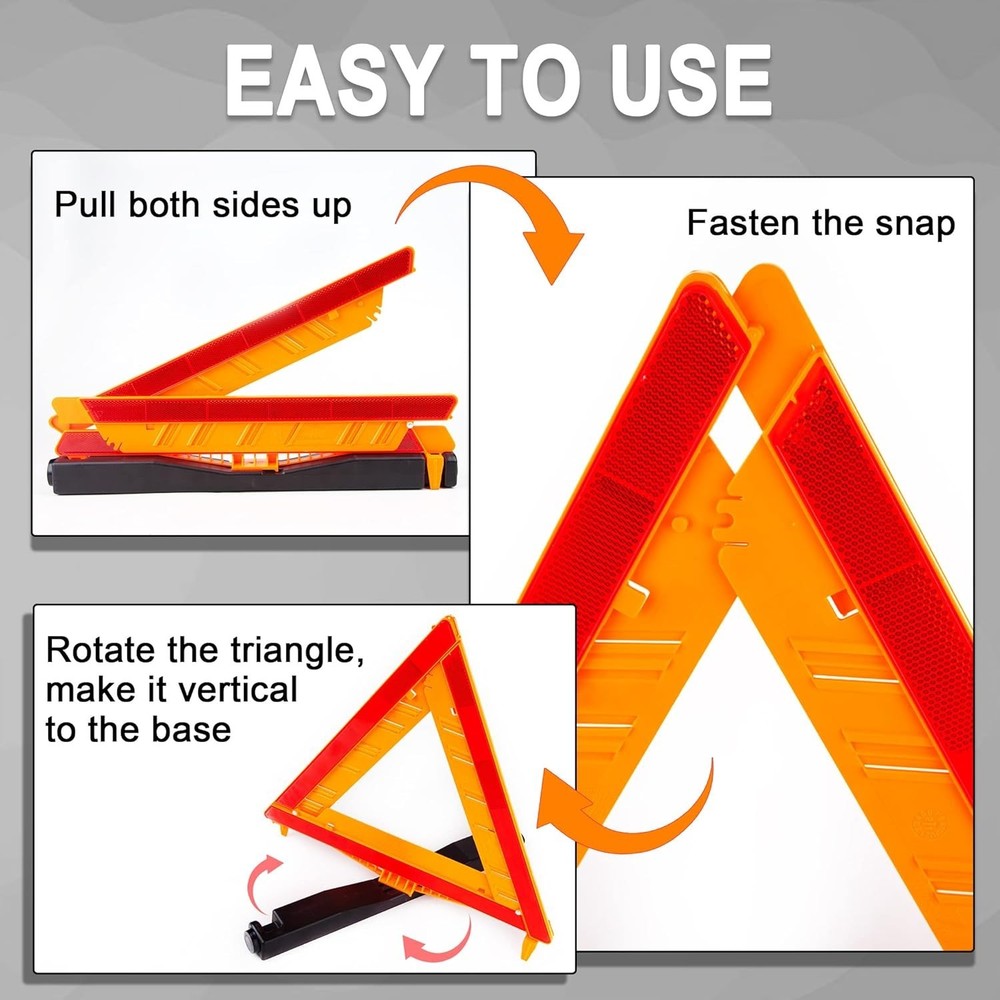 EASY TO USE

Pull both sides up

Fasten the snap

Rotate the triangle, make it vertical to the base