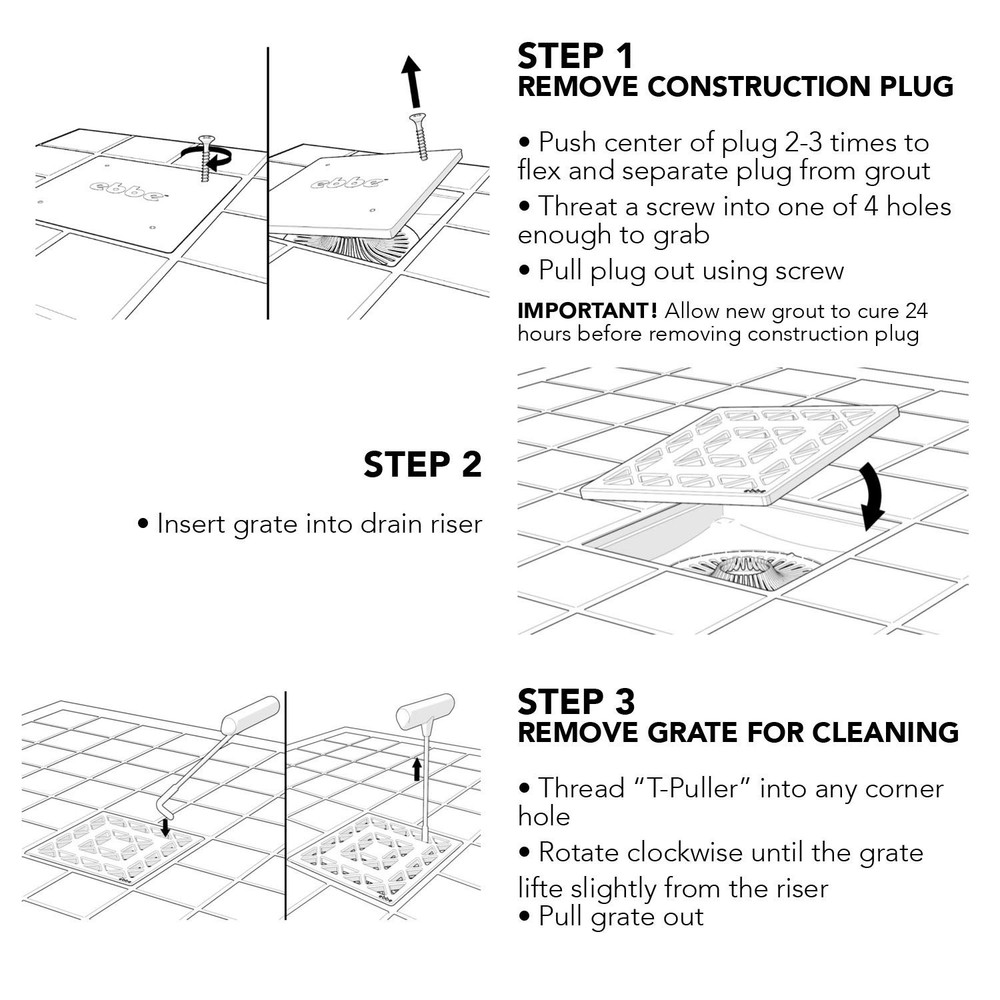 ebbe

ebbe

STEP 1
REMOVE CONSTRUCTION PLUG

• Push center of plug 2-3 times to flex and separate plug from grout

• Threat a screw into one of 4 holes enough to grab

• Pull plug out using screw

IMPORTANT! Allow new grout to cure 24 hours before removing construction plug

STEP 2

• Insert grate into drain riser

STEP 3
REMOVE GRATE FOR CLEANING

• Thread "T-Puller" into any corner hole

• Rotate clockwise until the grate lifte slightly from the riser
• Pull grate out