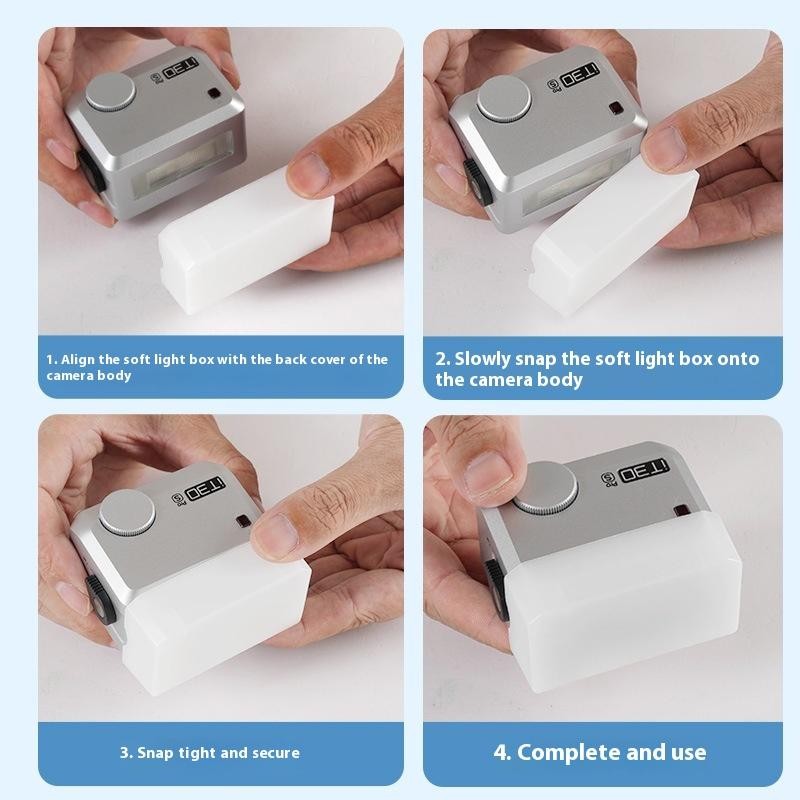 iT30 Pro

1. Align the soft light box with the back cover of the camera body

iT30 Pro

2. Slowly snap the soft light box onto the camera body

iT30 Pro

3. Snap tight and secure

iT30 Pro

4. Complete and use