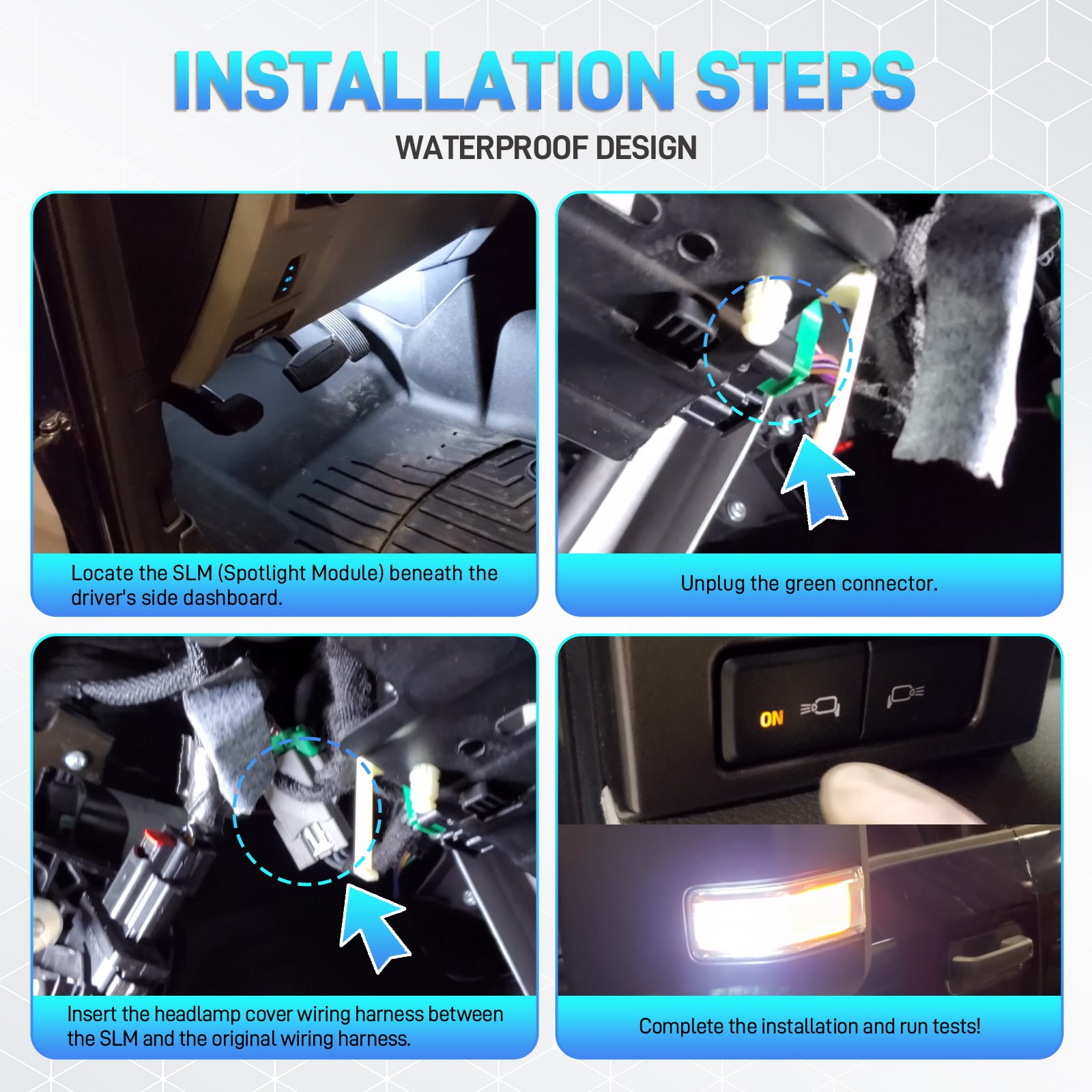 INSTALLATION STEPS

WATERPROOF DESIGN

Locate the SLM (Spotlight Module) beneath the driver's side dashboard.

Unplug the green connector.

Insert the headlamp cover wiring harness between the SLM and the original wiring harness.

ON

Complete the installation and run tests!