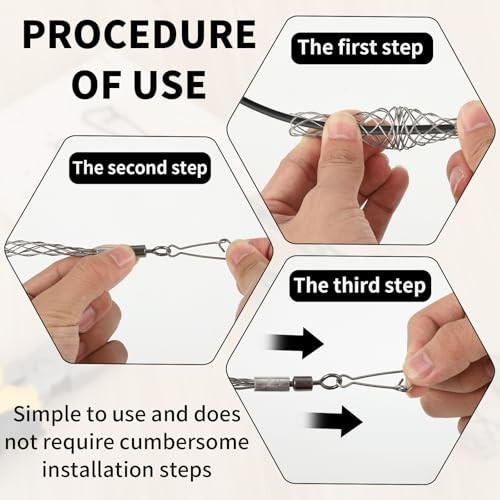 PROCEDURE OF USE

The first step

The second step

The third step

Simple to use and does not require cumbersome installation steps