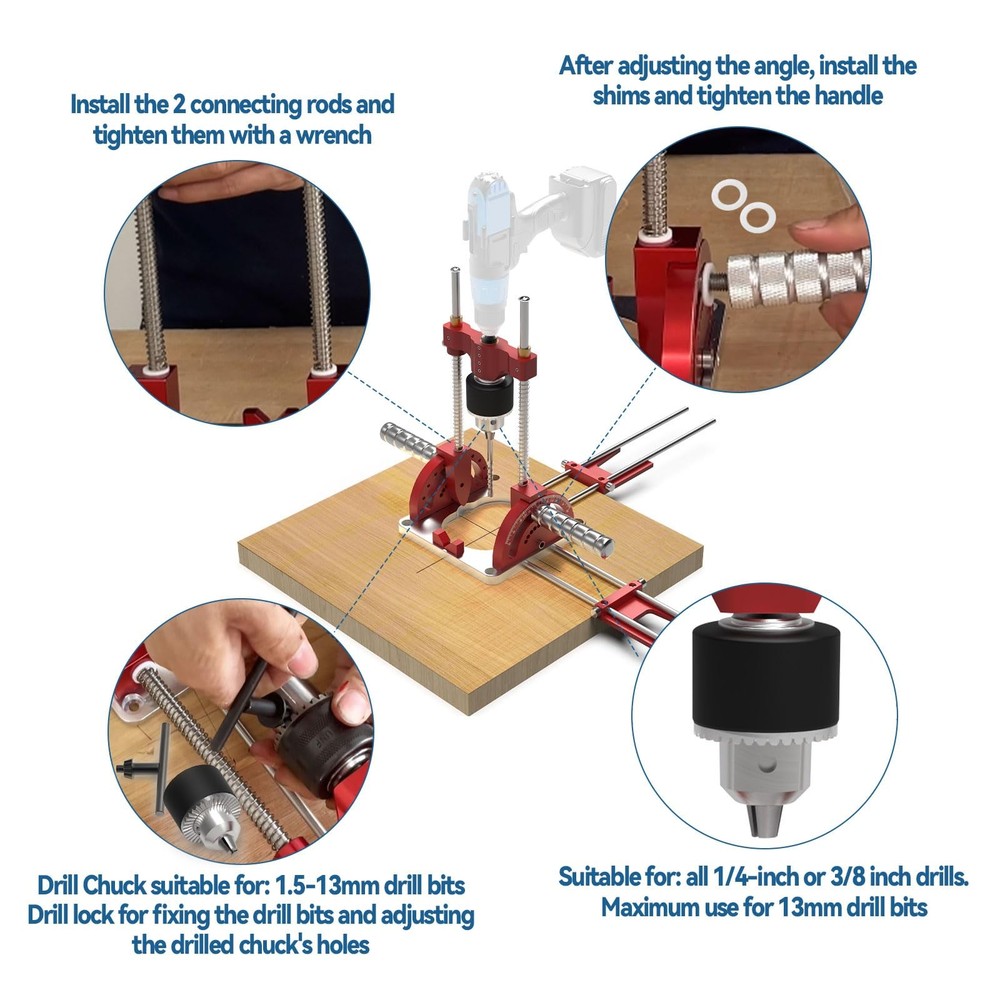 Install the 2 connecting rods and tighten them with a wrench

After adjusting the angle, install the shims and tighten the handle

Drill Chuck suitable for: 1.5-13mm drill bits
Drill lock for fixing the drill bits and adjusting the drilled chuck's holes

Suitable for: all 1/4-inch or 3/8 inch drills.
Maximum use for 13mm drill bits