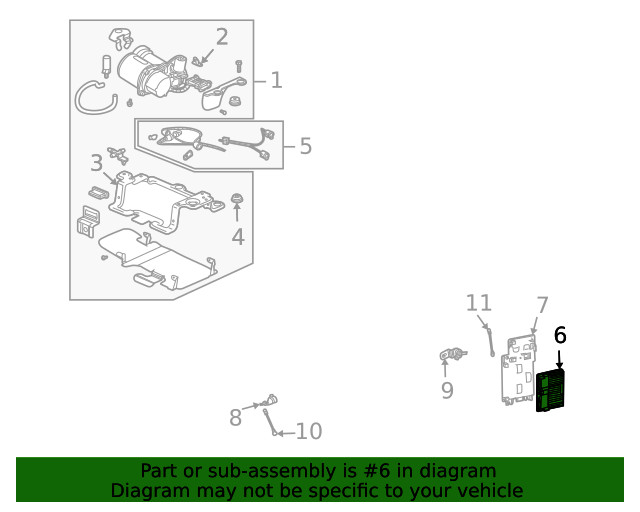 2
1
5
3
4
11
7
6
9
8
10

Part or sub-assembly is #6 in diagram
Diagram may not be specific to your vehicle