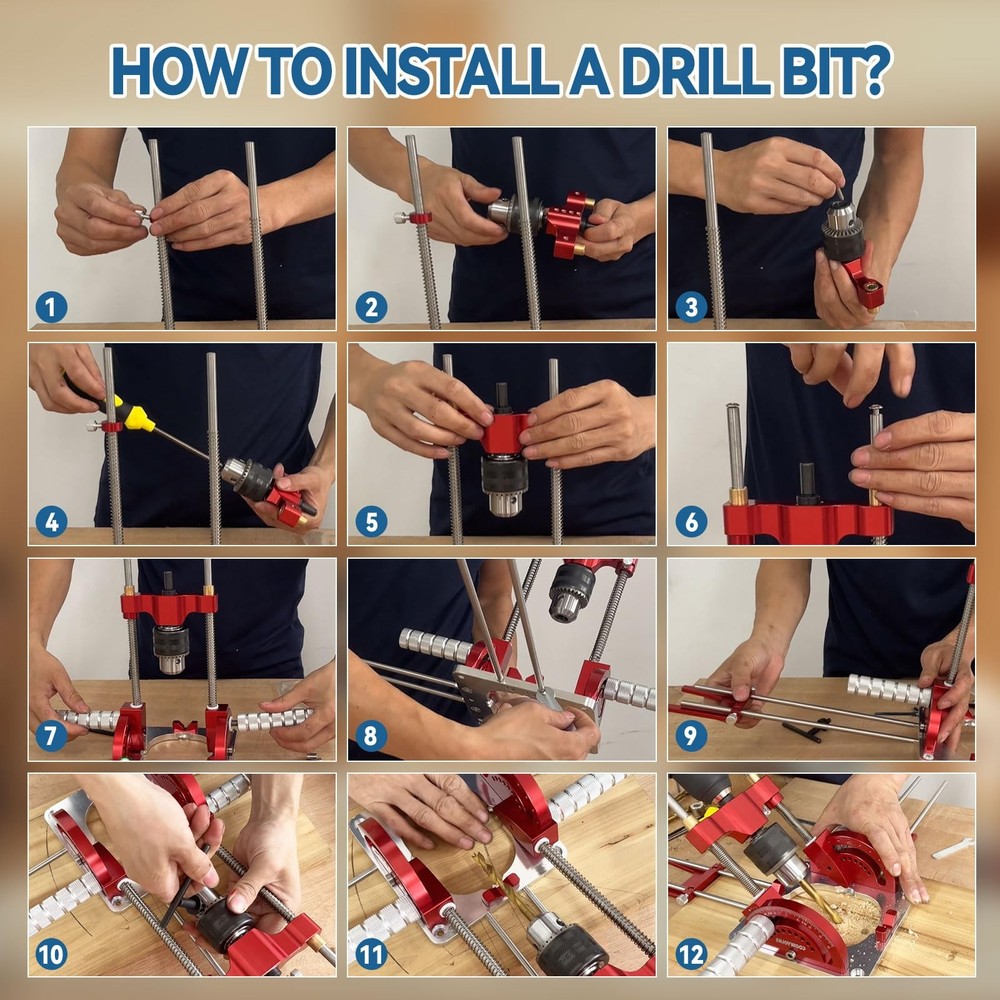 HOW TO INSTALL A DRILL BIT?

1

2

3

4

5

6

7

8

9

10

11

12