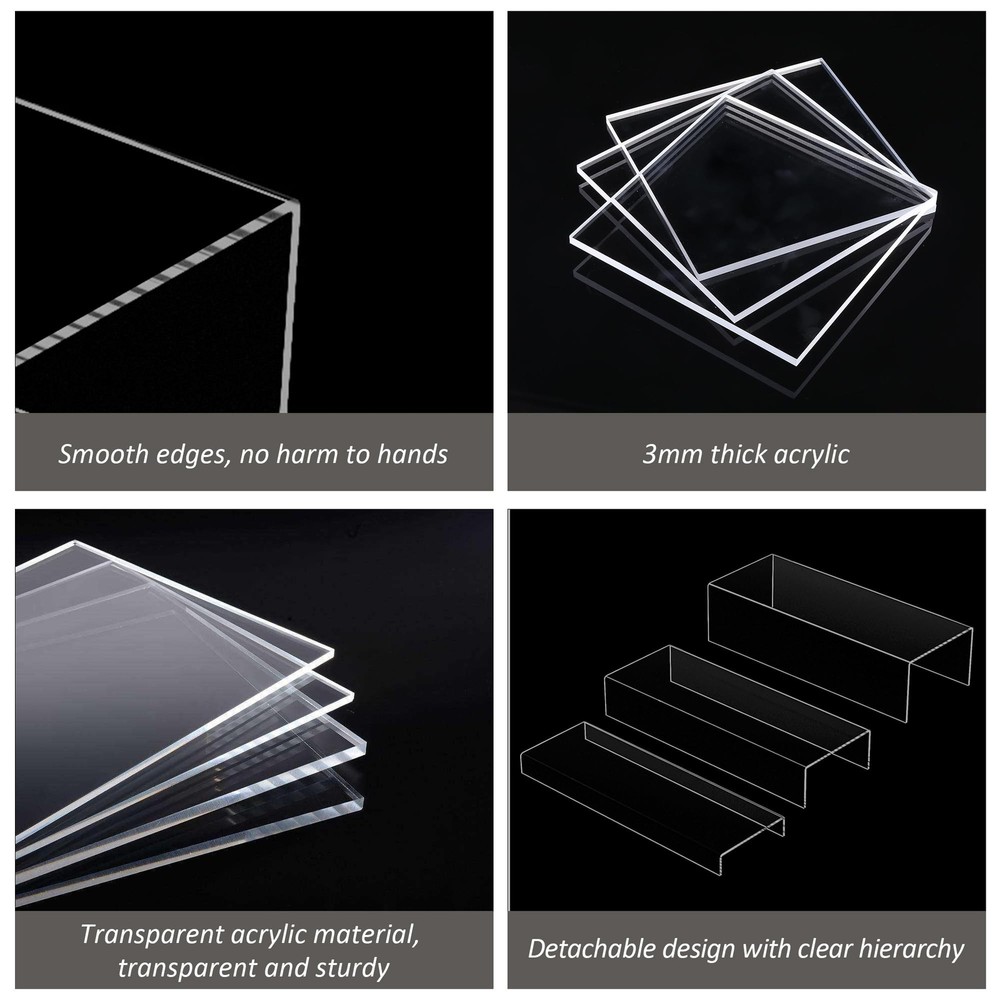 Smooth edges, no harm to hands

3mm thick acrylic

Transparent acrylic material, transparent and sturdy

Detachable design with clear hierarchy