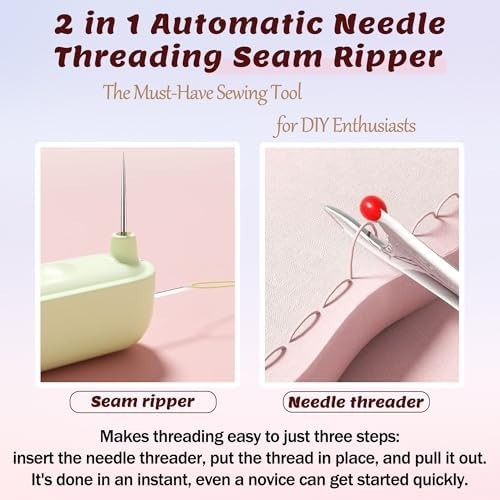 2 in 1 Automatic Needle Threading Seam Ripper

The Must-Have Sewing Tool

for DIY Enthusiasts

Seam ripper

Needle threader

Makes threading easy to just three steps:
insert the needle threader, put the thread in place, and pull it out.
It's done in an instant, even a novice can get started quickly.