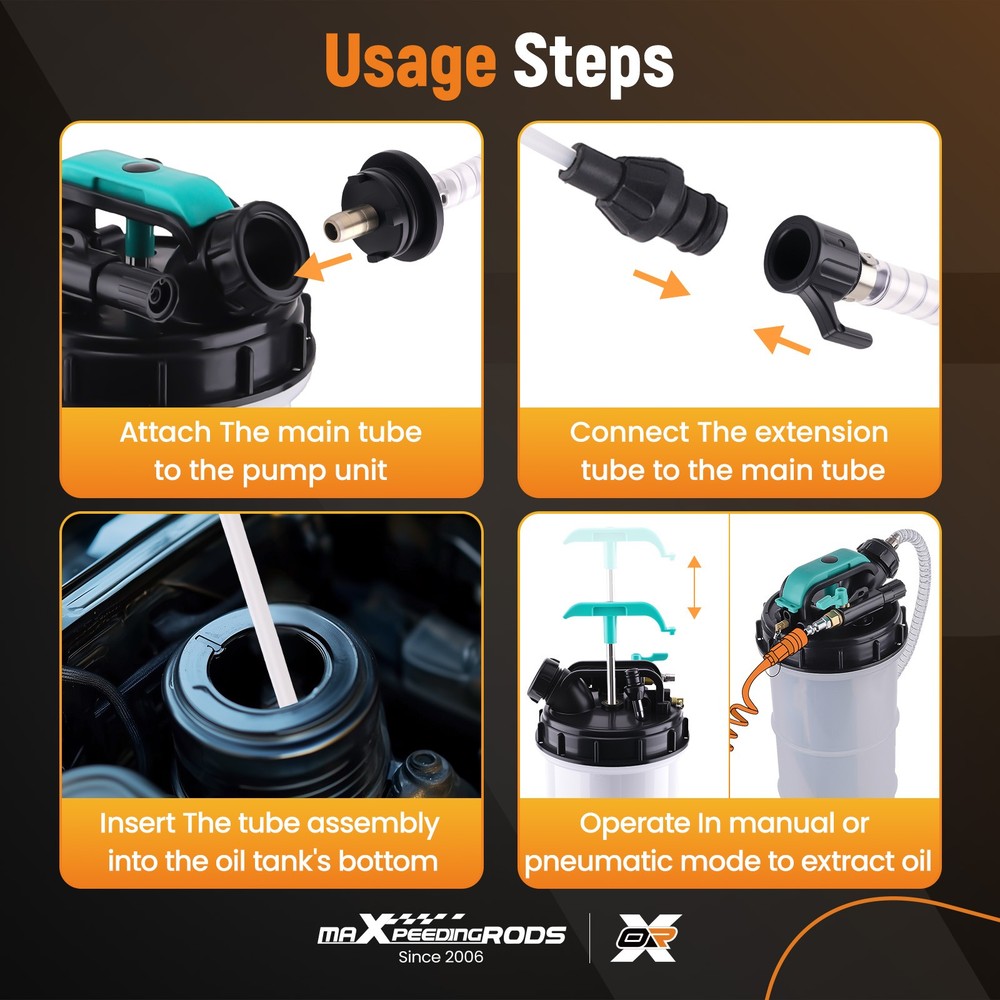 Usage Steps

Attach The main tube to the pump unit

Connect The extension tube to the main tube

Insert The tube assembly into the oil tank's bottom

Operate In manual or pneumatic mode to extract oil

maXpeedingRODS
Since 2006

OR