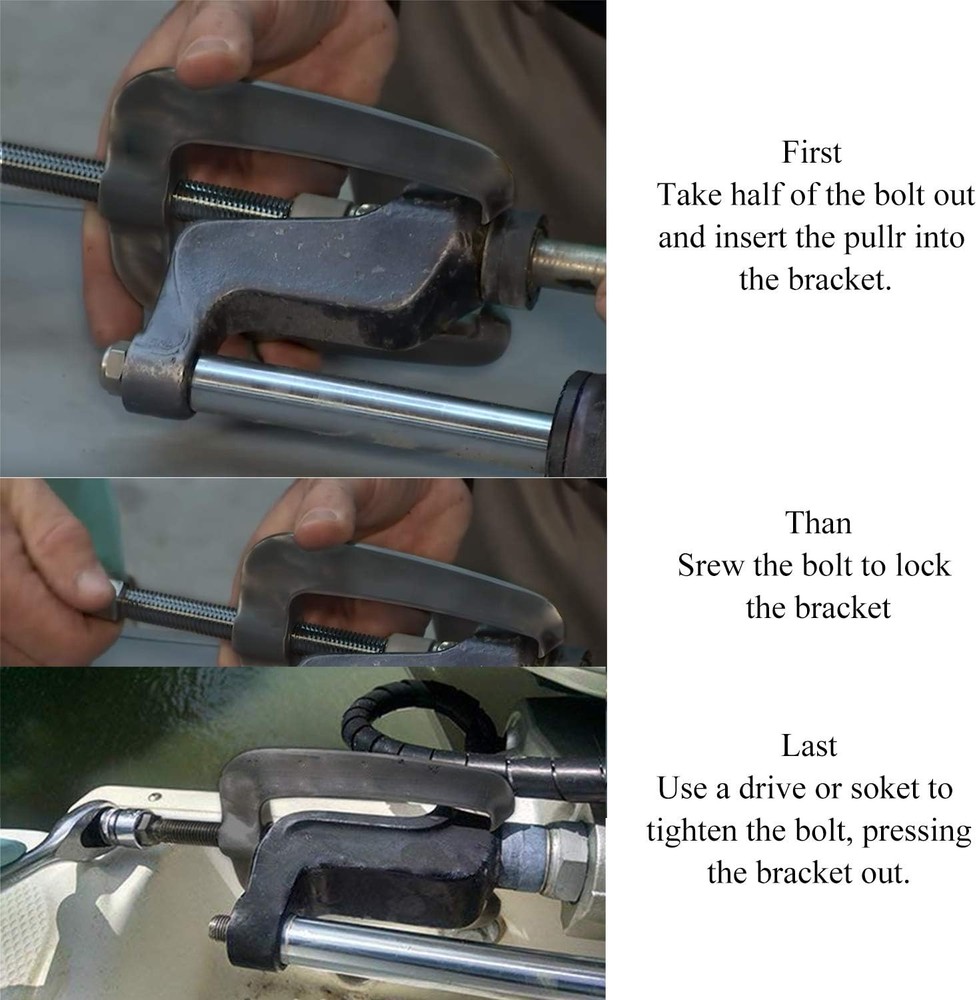 First
Take half of the bolt out and insert the pullr into the bracket.

Than
Srew the bolt to lock the bracket

Last
Use a drive or soket to tighten the bolt, pressing the bracket out.