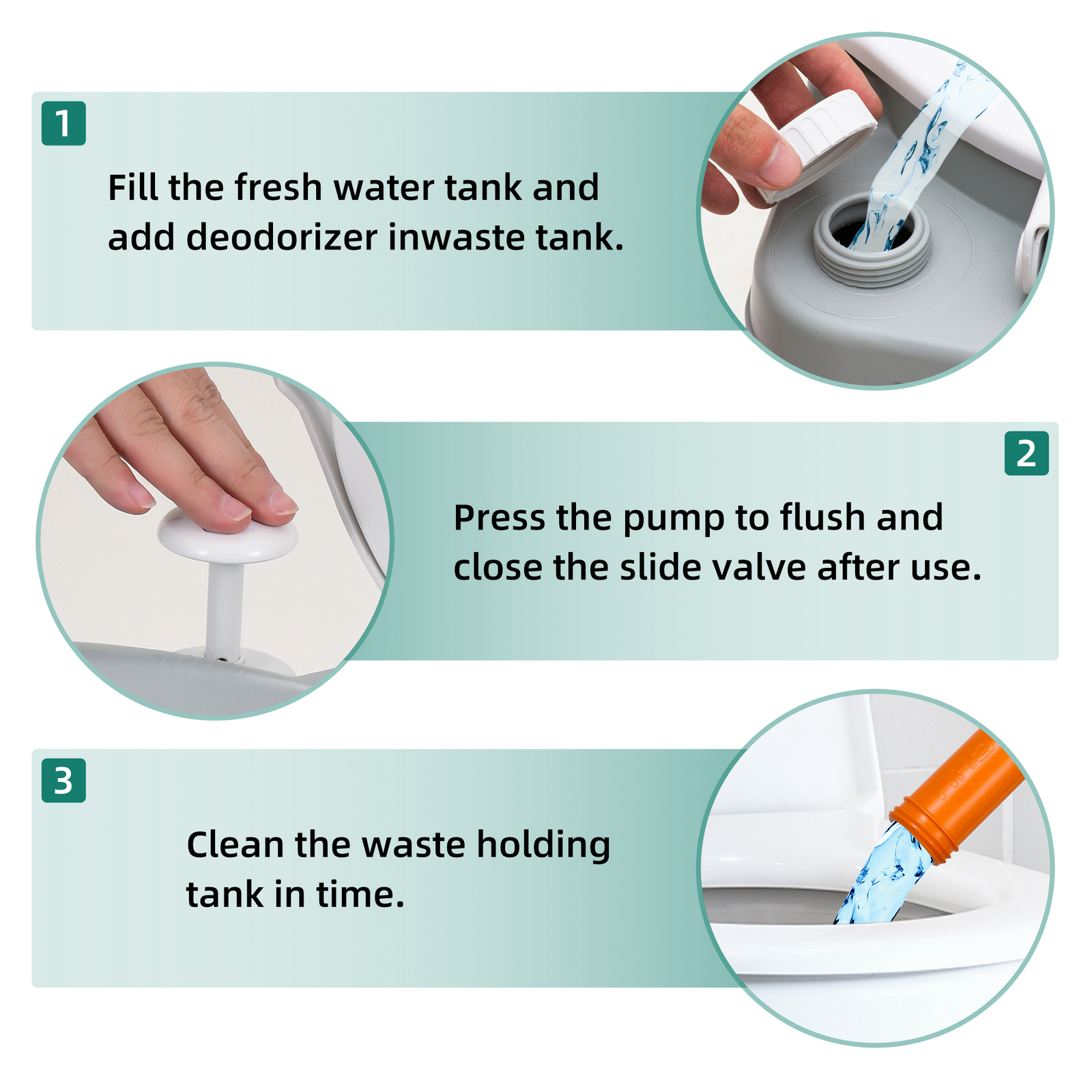 1

Fill the fresh water tank and add deodorizer inwaste tank.

2

Press the pump to flush and close the slide valve after use.

3

Clean the waste holding tank in time.