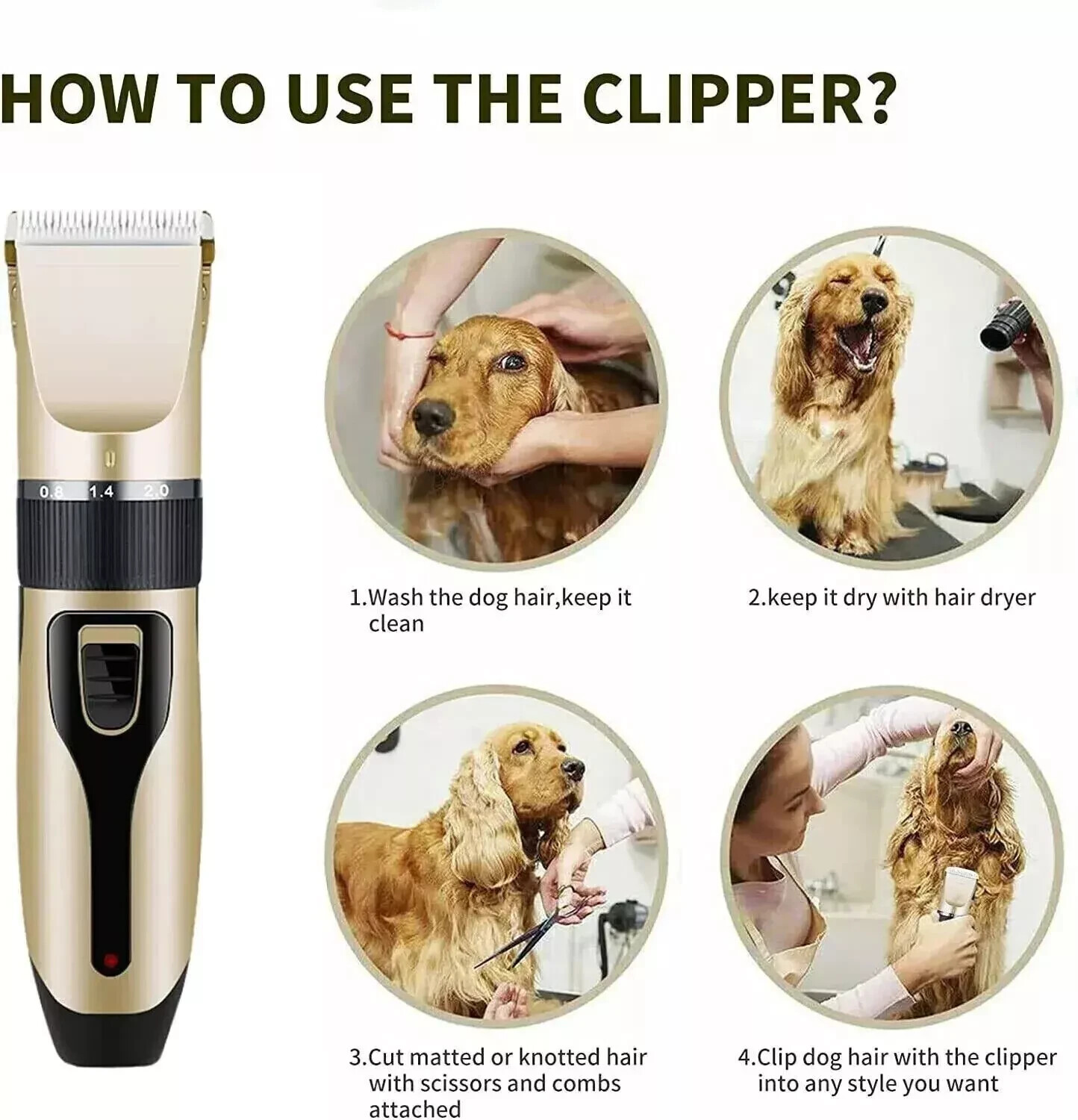 HOW TO USE THE CLIPPER?

0.8 1.4 2.0

1.Wash the dog hair,keep it clean

2.keep it dry with hair dryer

3.Cut matted or knotted hair with scissors and combs attached

4.Clip dog hair with the clipper into any style you want