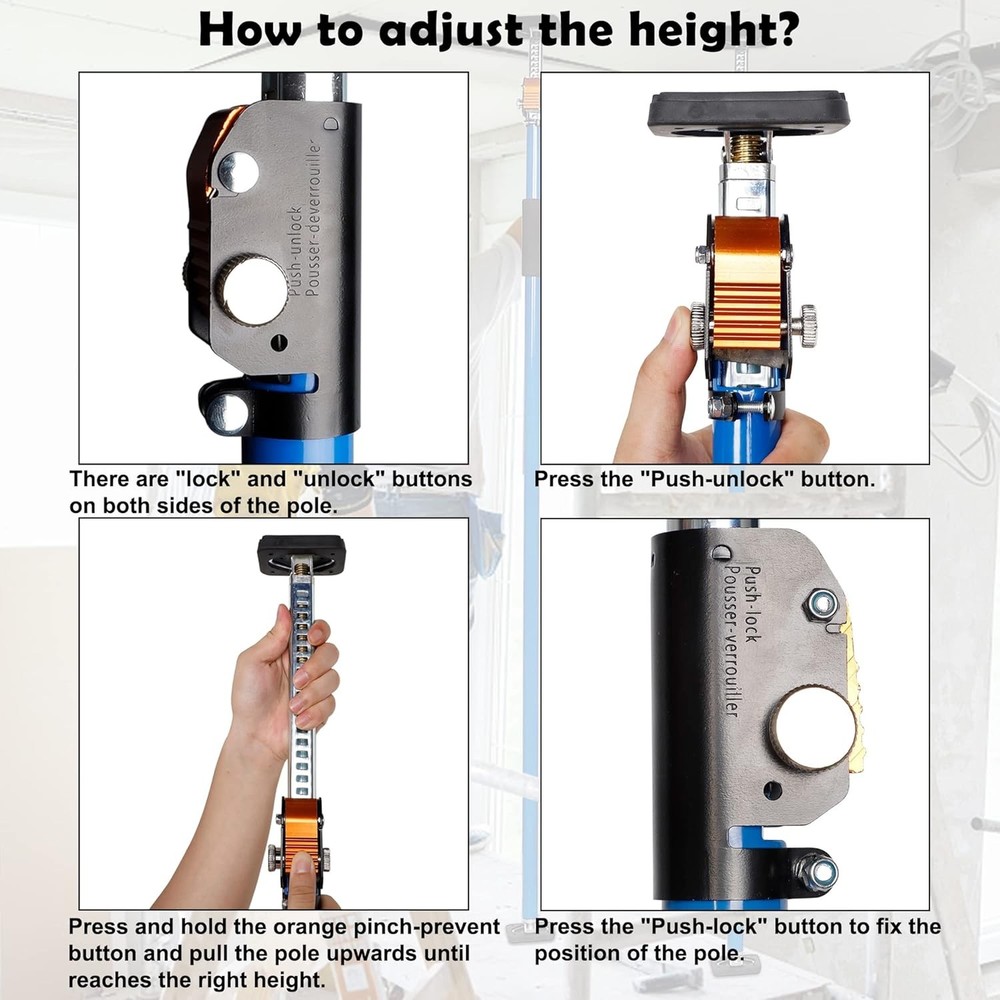 How to adjust the height?

Push-unlock
Pousser-deverrouiller

There are "lock" and "unlock" buttons on both sides of the pole.

Press the "Push-unlock" button.

Push-lock
Pousser-verrouiller

Press and hold the orange pinch-prevent button and pull the pole upwards until reaches the right height.

Press the "Push-lock" button to fix the position of the pole.