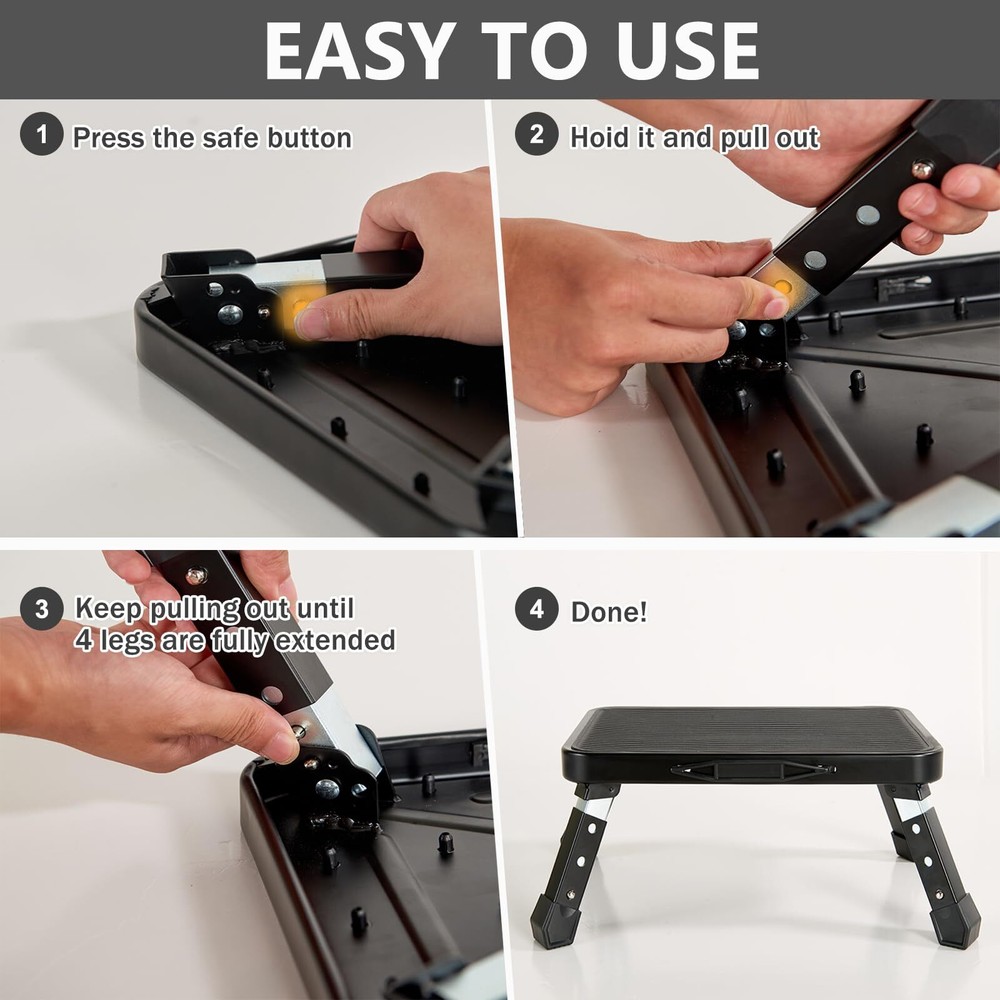 EASY TO USE

1 Press the safe button

2 Hoid it and pull out

3 Keep pulling out until 4 legs are fully extended

4 Done!