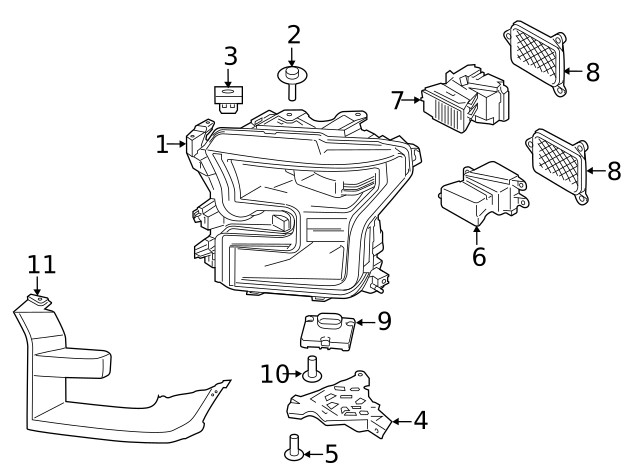 2
3
8
7
1
8
6
11
9
10
4
5