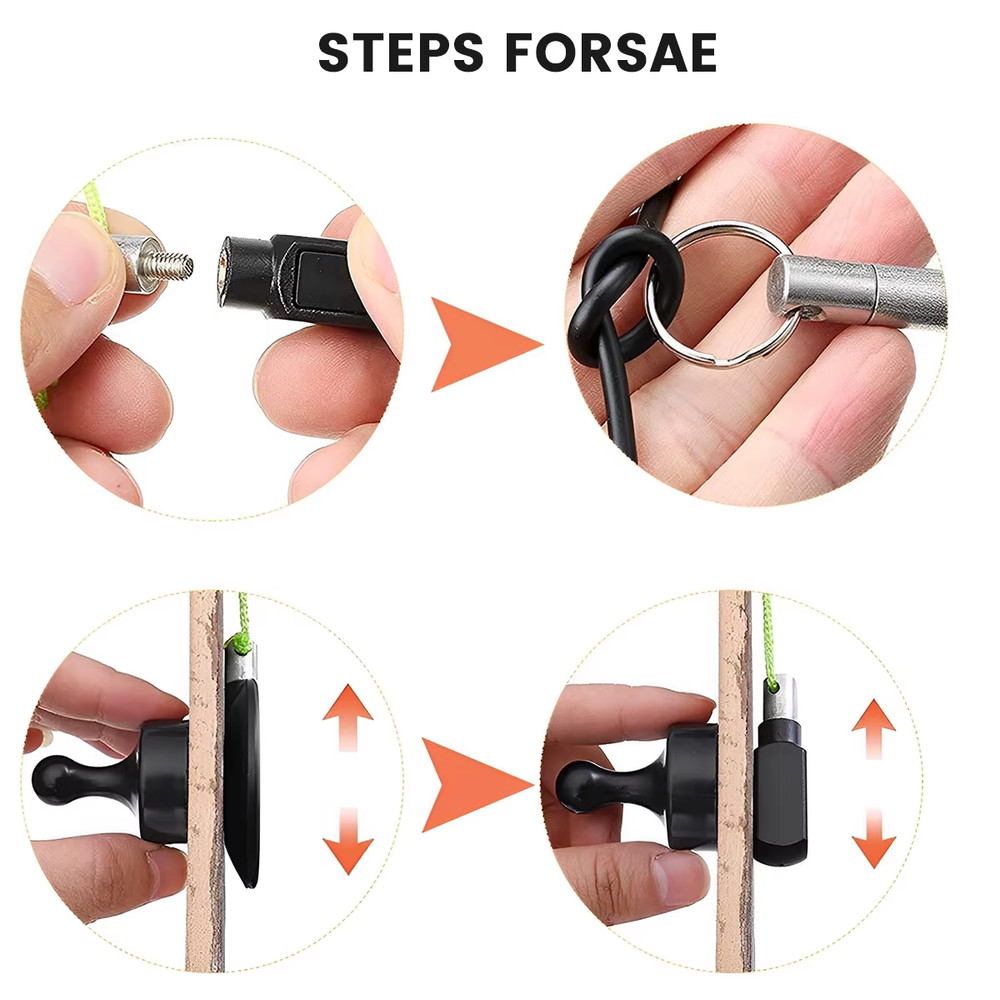 STEPS FORSAE