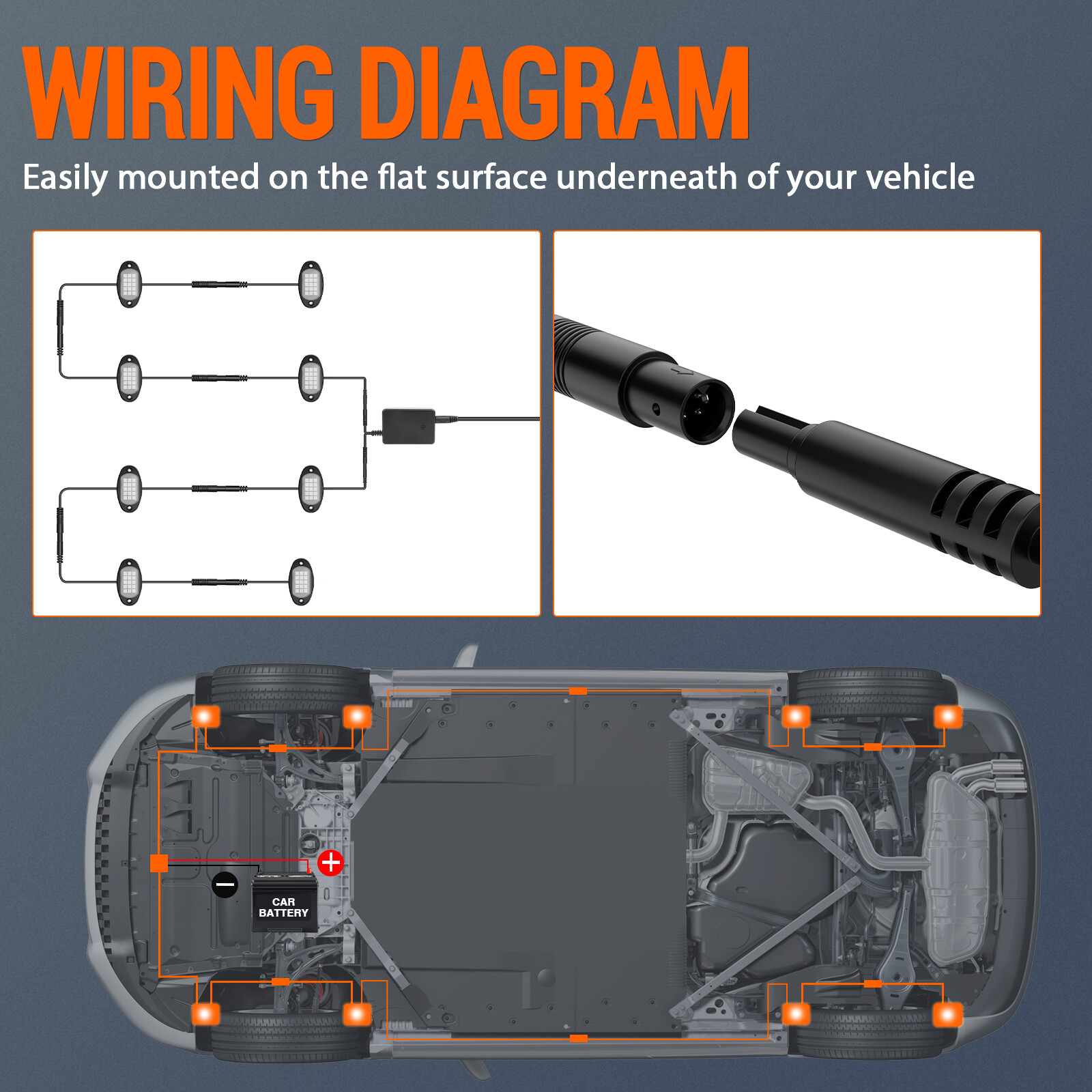 WIRING DIAGRAM

Easily mounted on the flat surface underneath of your vehicle

CAR BATTERY