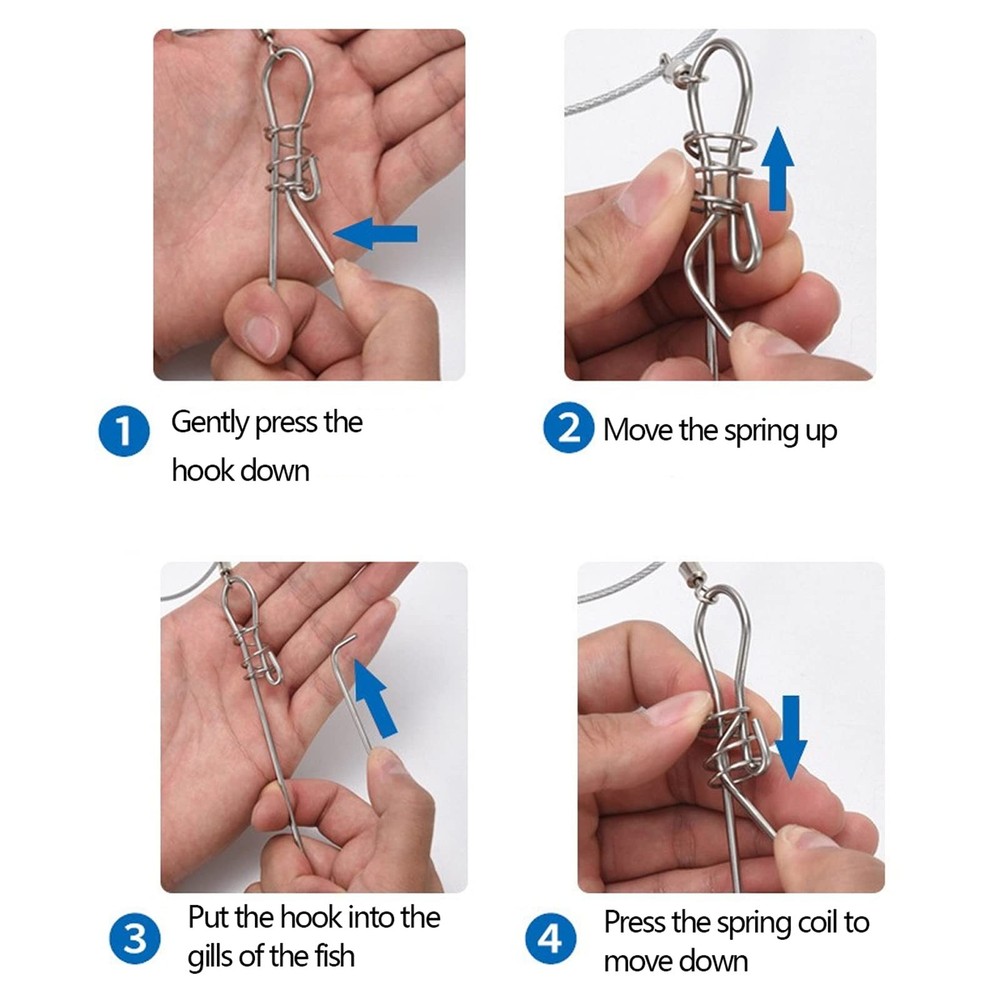 1 Gently press the hook down

2 Move the spring up

3 Put the hook into the gills of the fish

4 Press the spring coil to move down