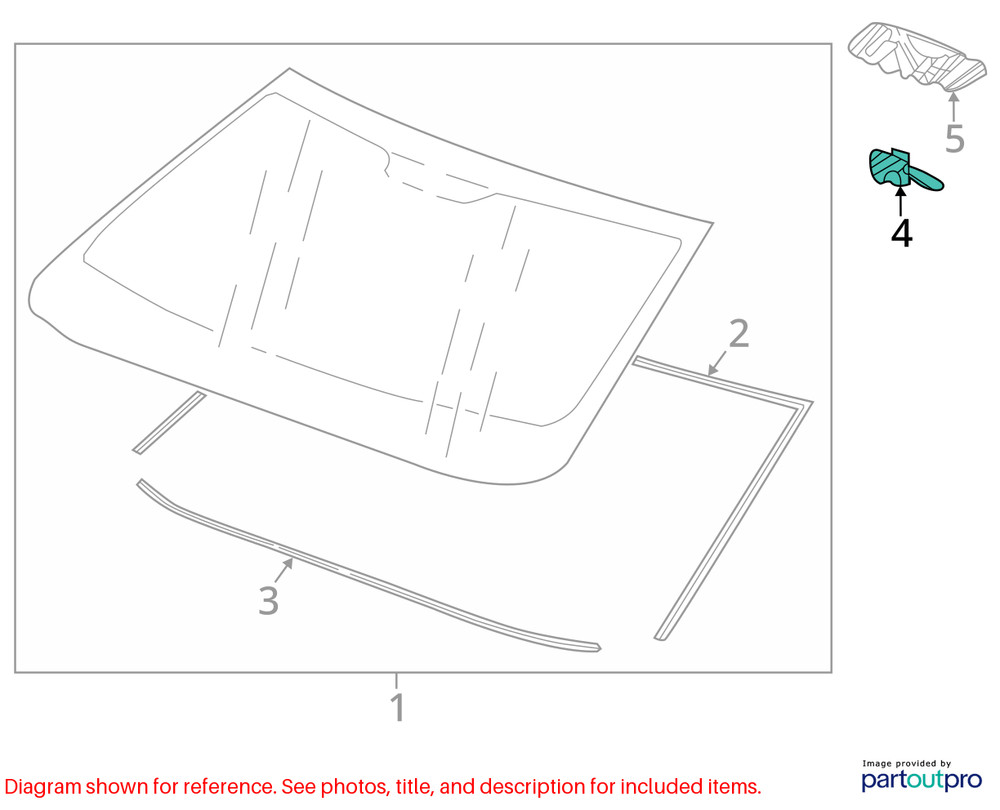 5

4

2

3

1

Diagram shown for reference. See photos, title, and description for included items.

Image provided by
partoutpro