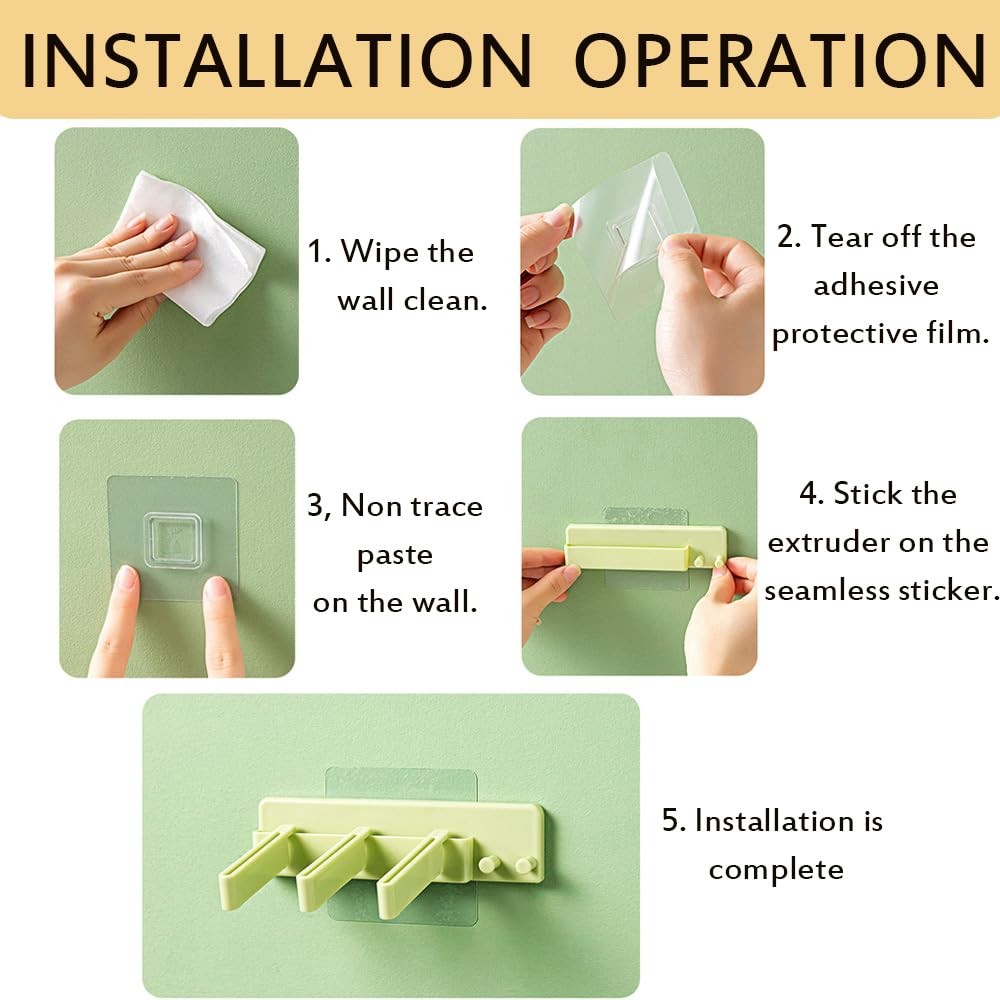 INSTALLATION OPERATION

1. Wipe the wall clean.

2. Tear off the adhesive protective film.

3, Non trace paste on the wall.

4. Stick the extruder on the seamless sticker.

5. Installation is complete