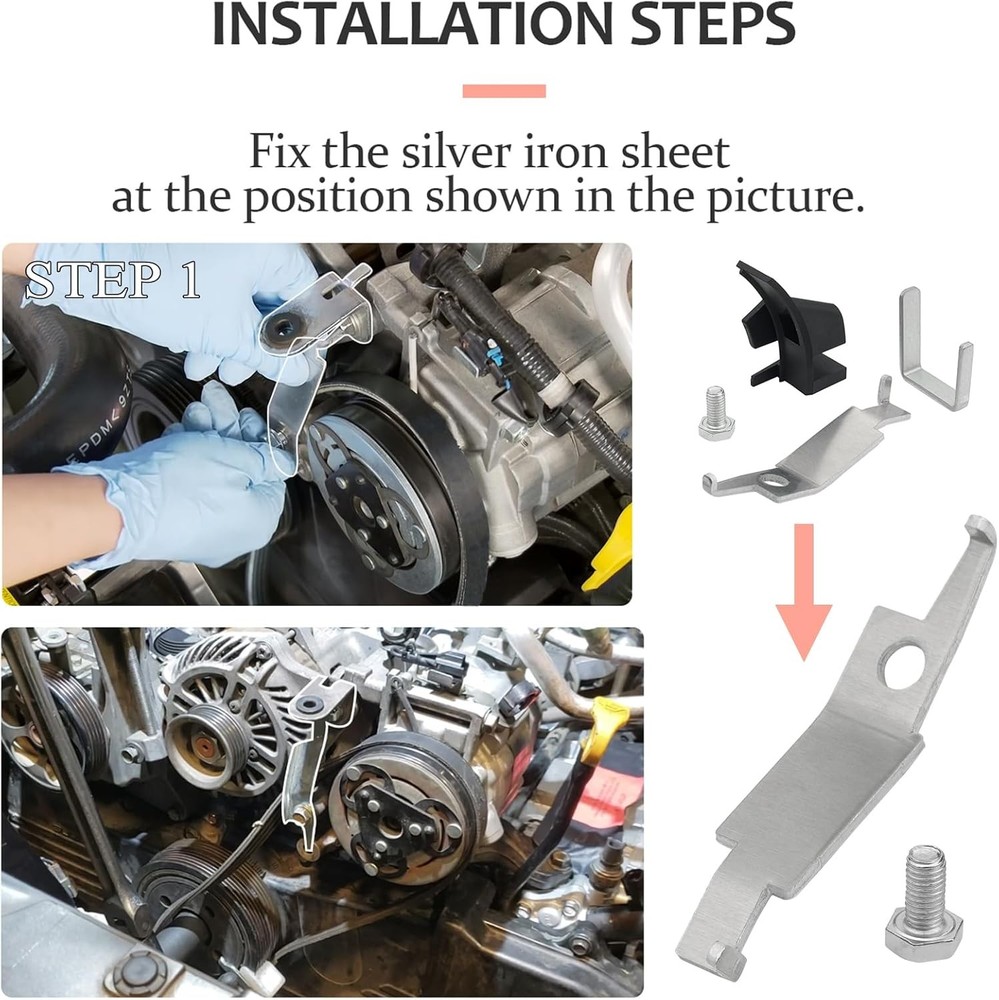 INSTALLATION STEPS

Fix the silver iron sheet at the position shown in the picture.

STEP 1

EPDM