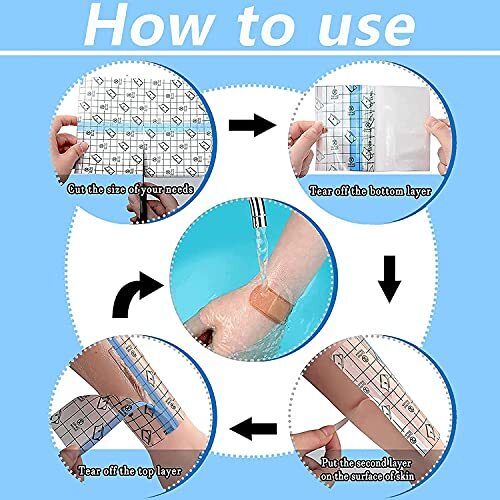 How to use

Cut the size of your needs

Tear off the bottom layer

Put the second layer on the surface of skin

Tear off the top layer