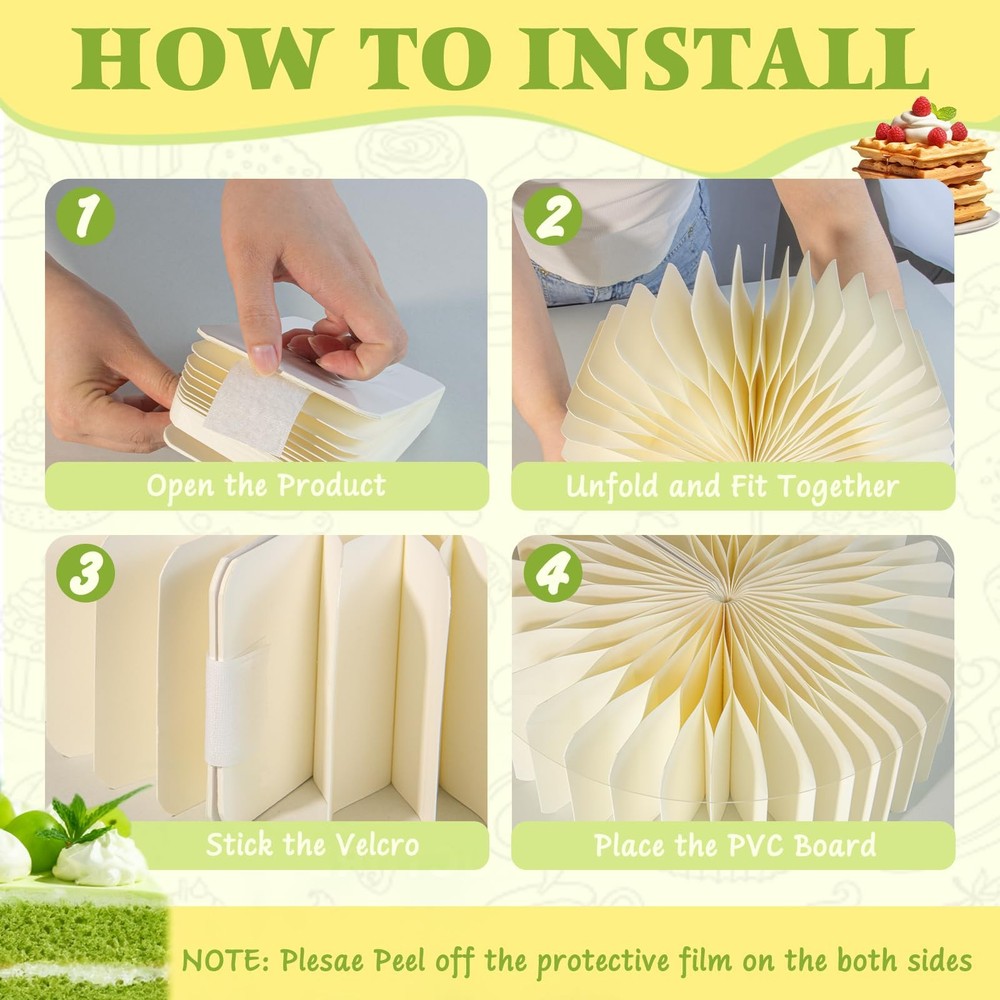 HOW TO INSTALL

1
Open the Product

2
Unfold and Fit Together

3
Stick the Velcro

4
Place the PVC Board

NOTE: Plesae Peel off the protective film on the both sides