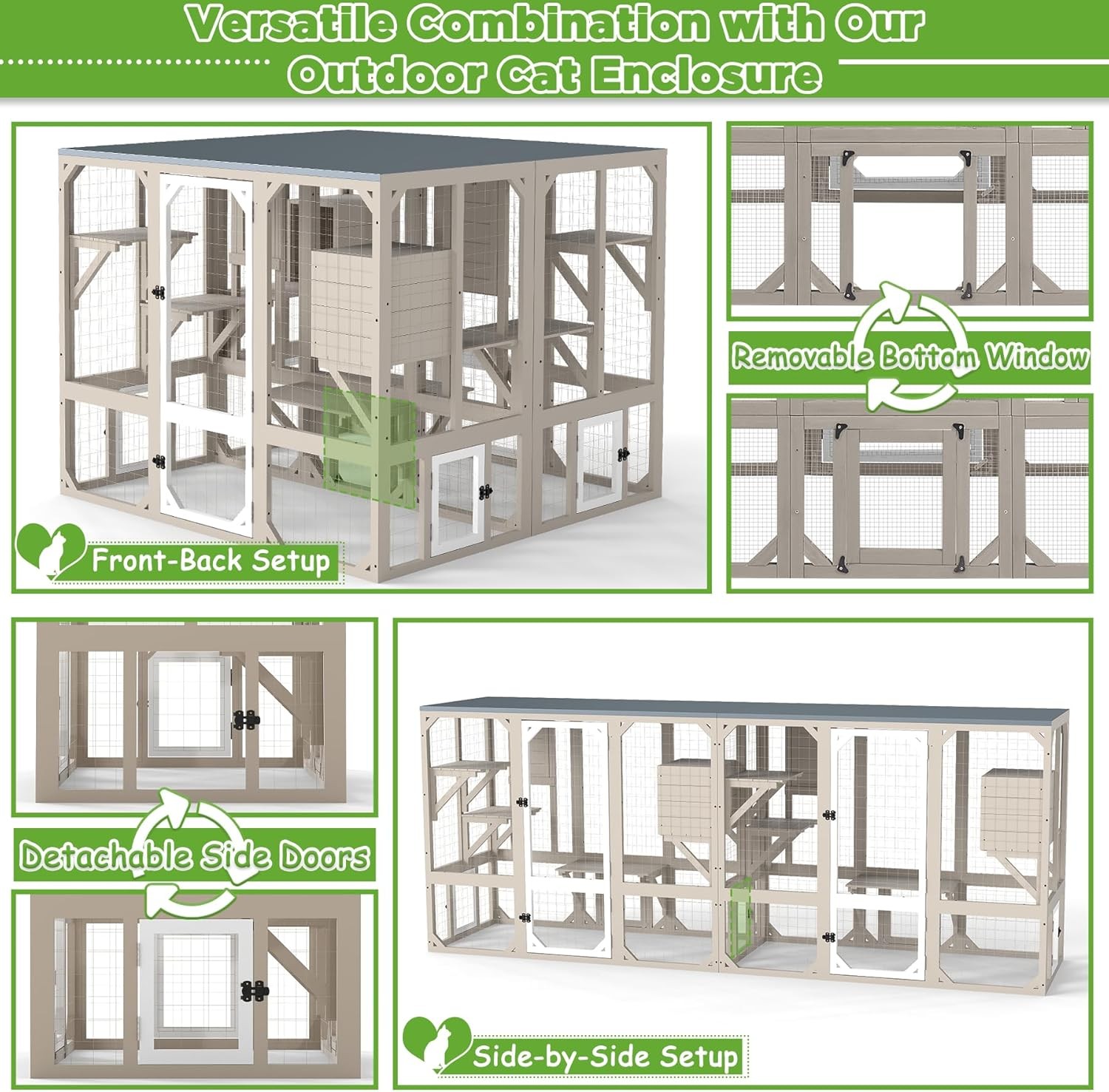 Versatile Combination with Our Outdoor Cat Enclosure

Front-Back Setup

Removable Bottom Window

Detachable Side Doors

Side-by-Side Setup