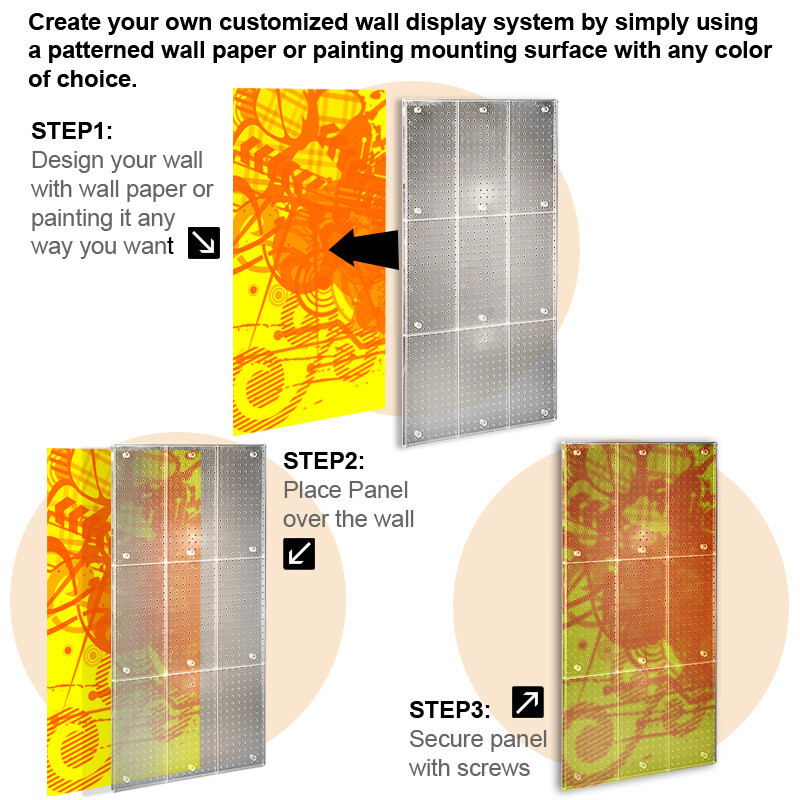 Create your own customized wall display system by simply using a patterned wall paper or painting mounting surface with any color of choice.

STEP1:
Design your wall with wall paper or painting it any way you want

STEP2:
Place Panel over the wall

STEP3:
Secure panel with screws