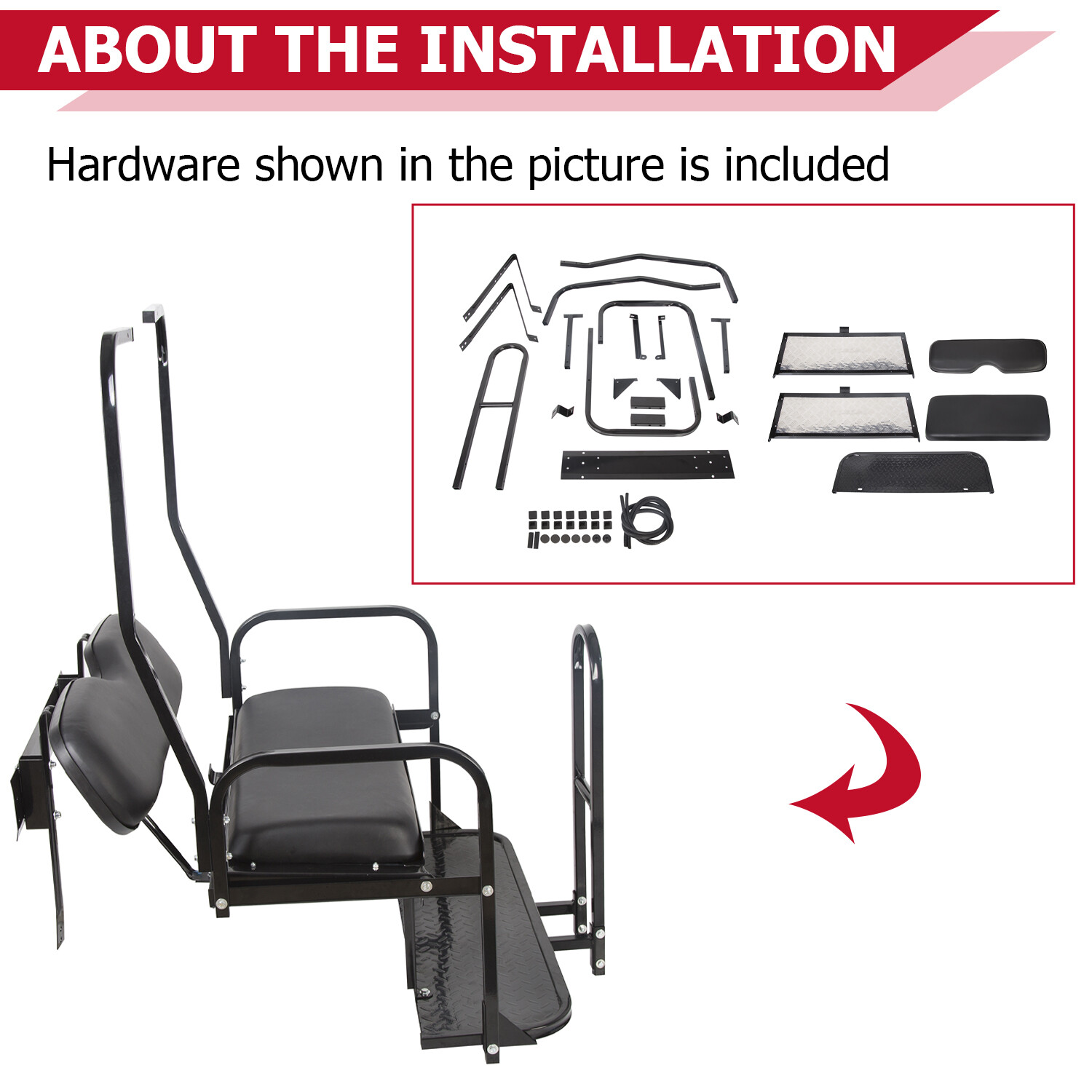 ABOUT THE INSTALLATION

Hardware shown in the picture is included