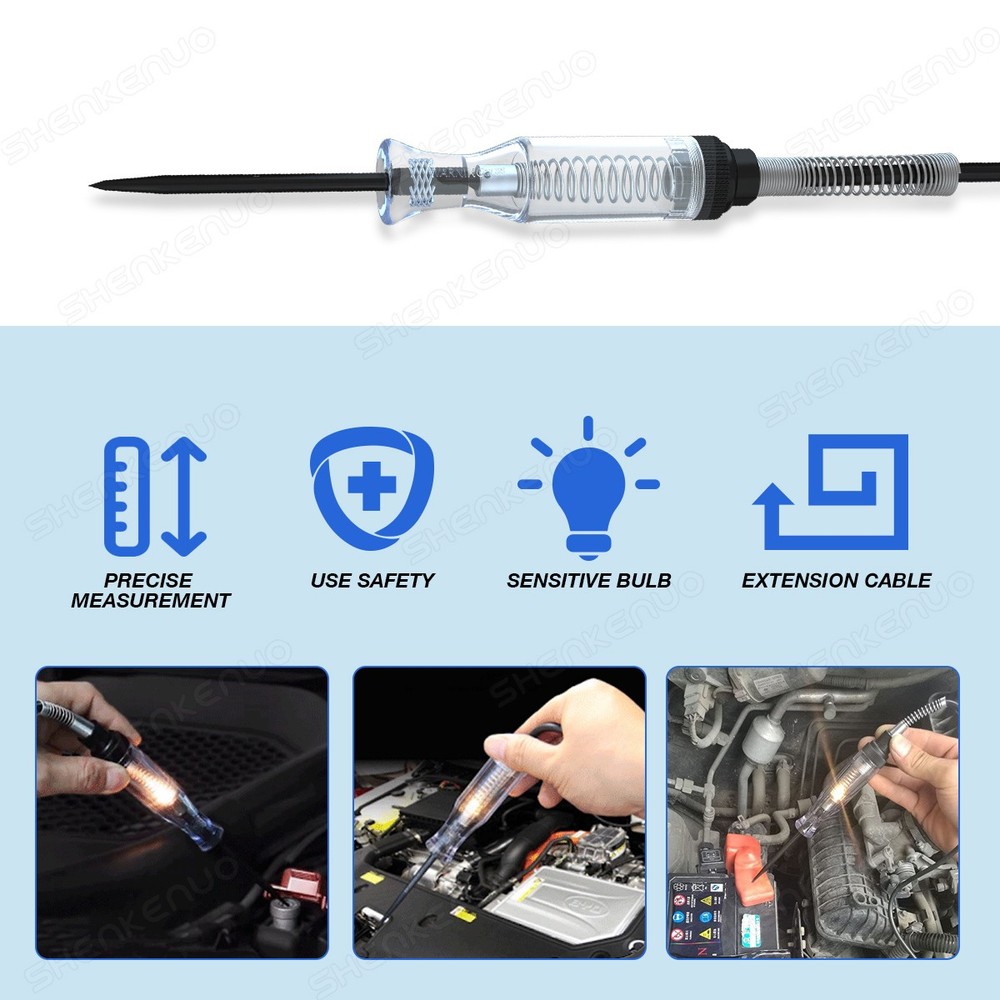 SHENKENUO

PRECISE MEASUREMENT

USE SAFETY

SENSITIVE BULB

EXTENSION CABLE