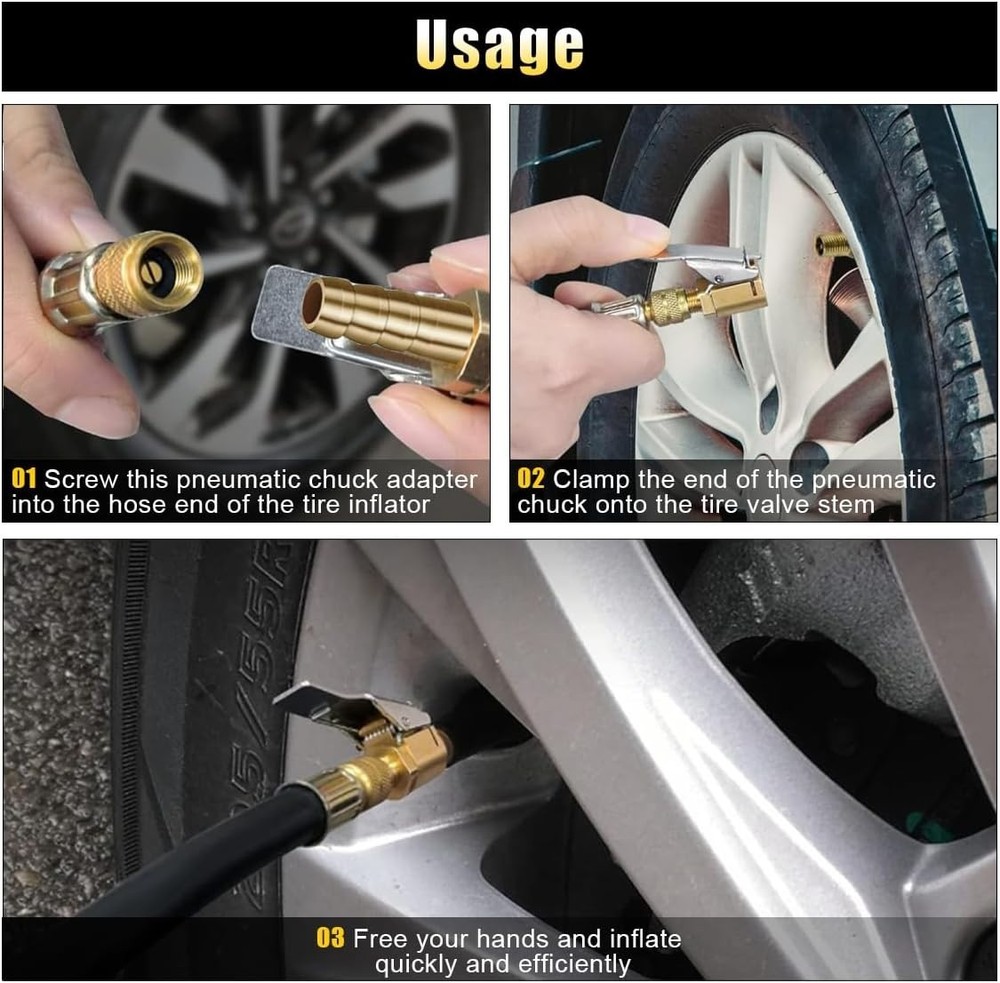 Usage

01 Screw this pneumatic chuck adapter into the hose end of the tire inflator

02 Clamp the end of the pneumatic chuck onto the tire valve stem

25/55R

03 Free your hands and inflate quickly and efficiently