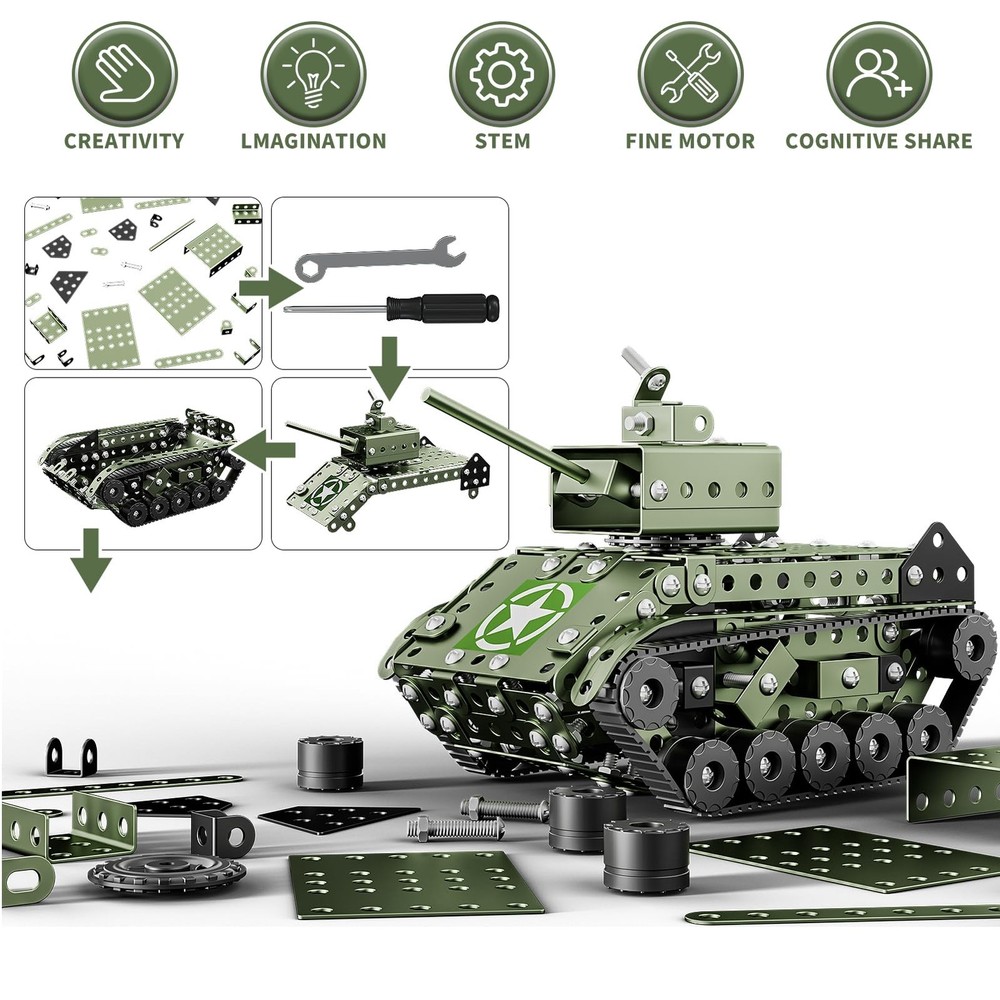 CREATIVITY LMAGINATION STEM FINE MOTOR COGNITIVE SHARE