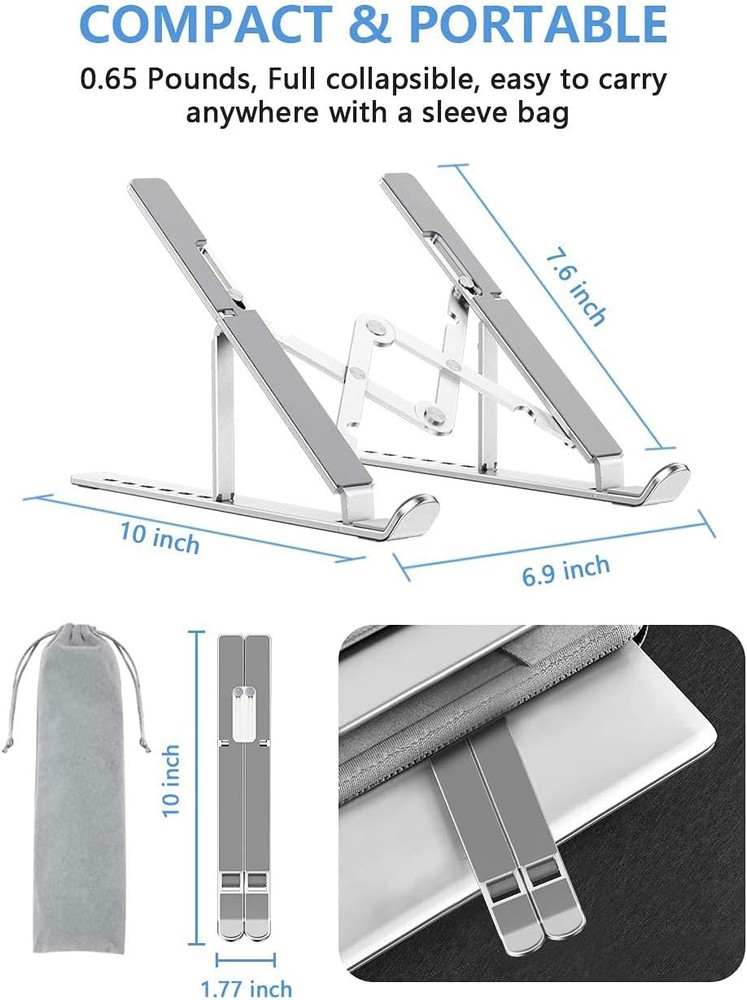 COMPACT & PORTABLE

0.65 Pounds, Full collapsible, easy to carry anywhere with a sleeve bag

7.6 inch

10 inch

6.9 inch

10 inch

1.77 inch