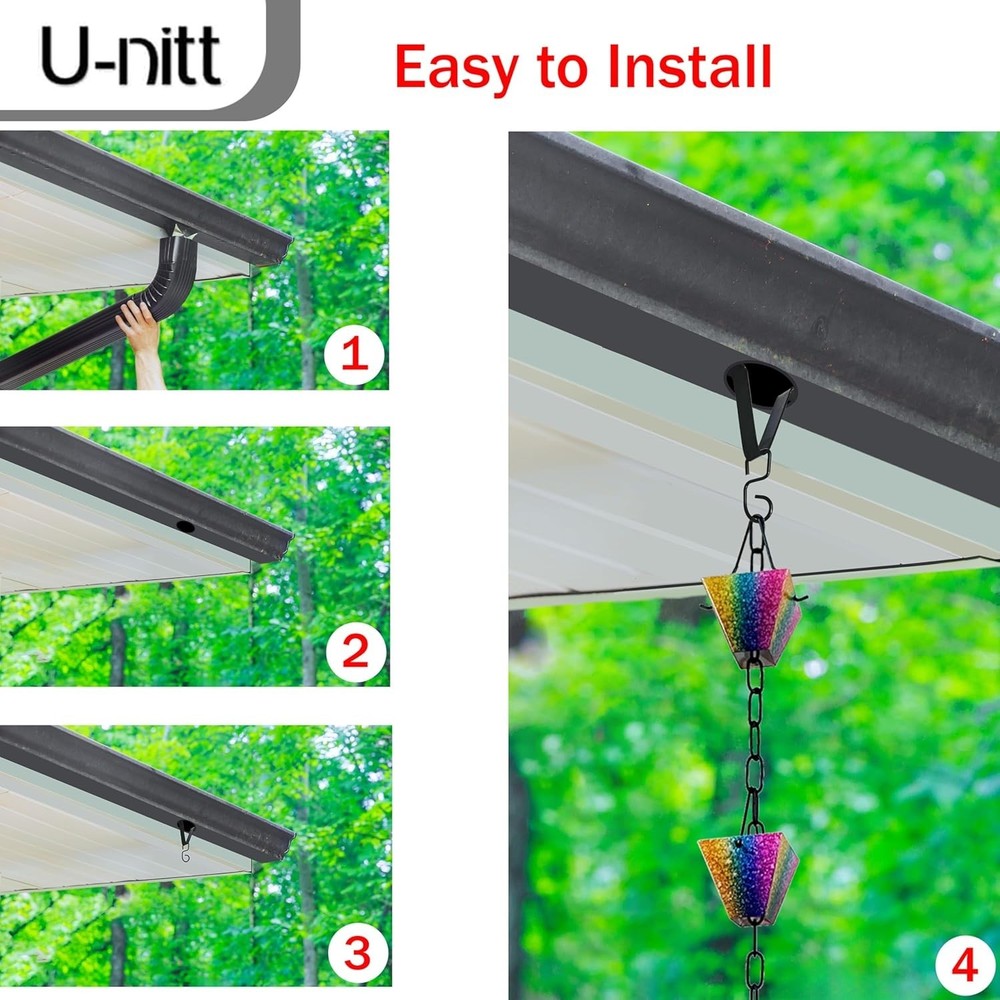 U-nitt

Easy to Install

1

2

3

4