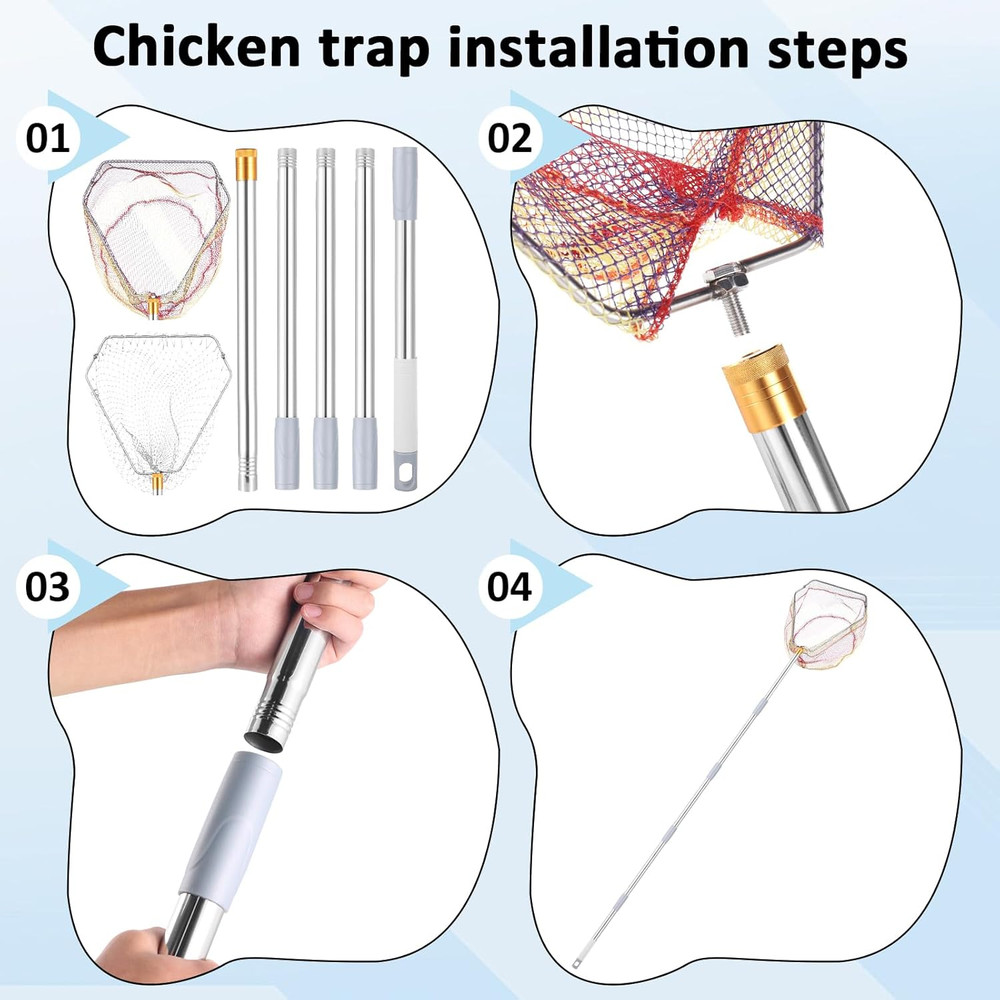 Chicken trap installation steps

01

02

03

04