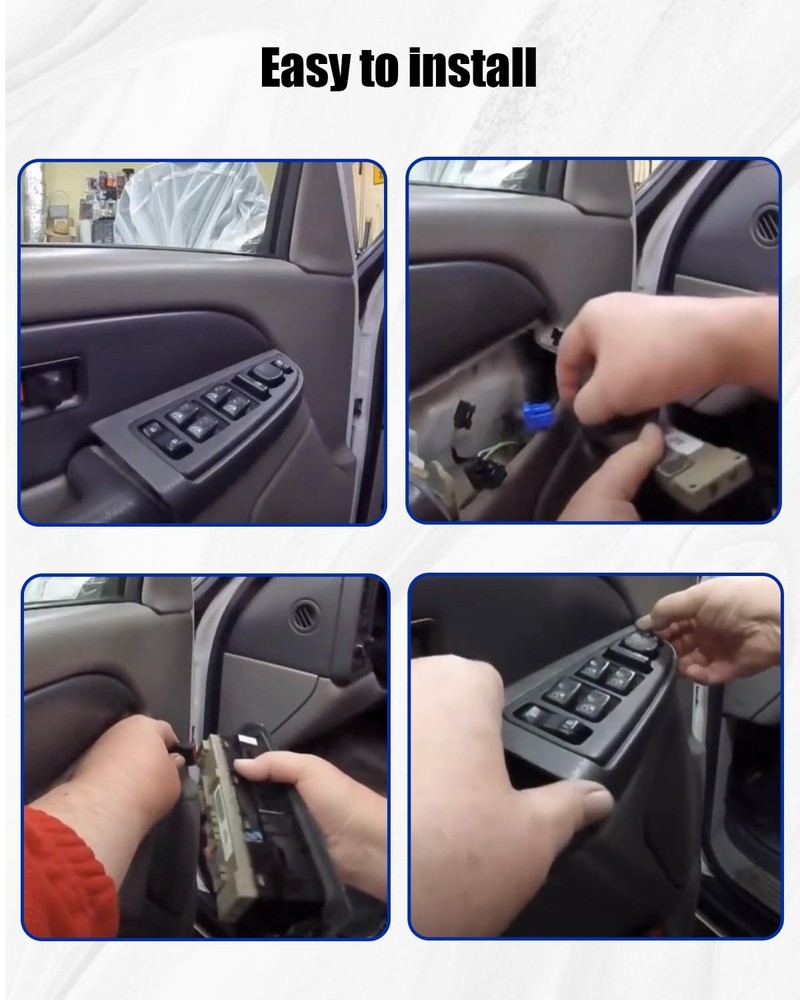 Easy to install