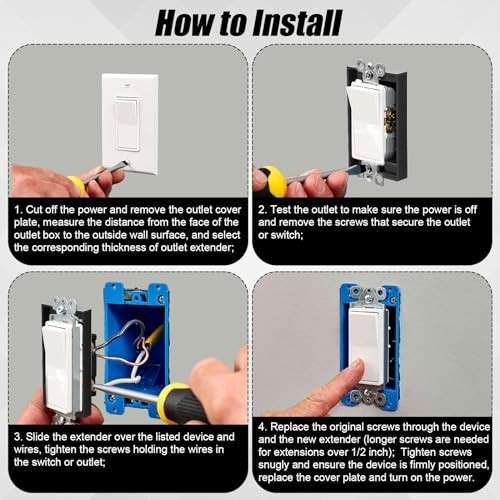 How to Install

1. Cut off the power and remove the outlet cover plate, measure the distance from the face of the outlet box to the outside wall surface, and select the corresponding thickness of outlet extender;

2. Test the outlet to make sure the power is off and remove the screws that secure the outlet or switch;

3. Slide the extender over the listed device and wires, tighten the screws holding the wires in the switch or outlet;

4. Replace the original screws through the device and the new extender (longer screws are needed for extensions over 1/2 inch); Tighten screws snugly and ensure the device is firmly positioned, replace the cover plate and turn on the power.