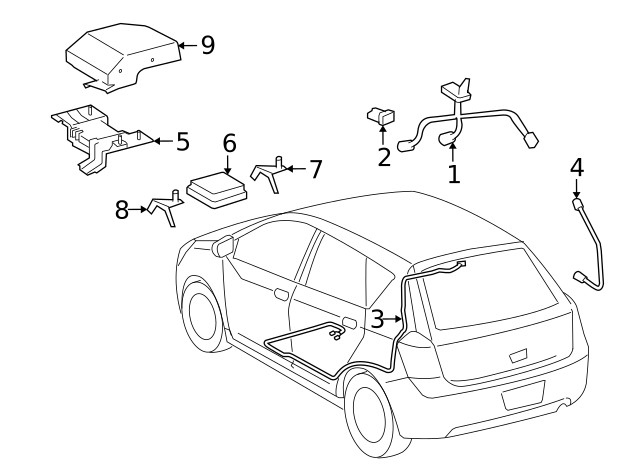 9
5
6
7
8
2
1
4
3