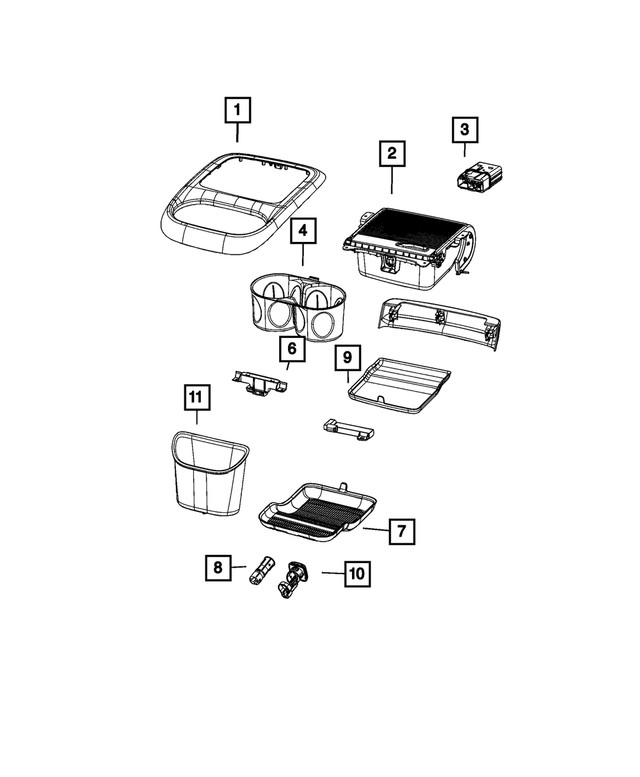 1
3
2
4
6
9
11
7
8
10