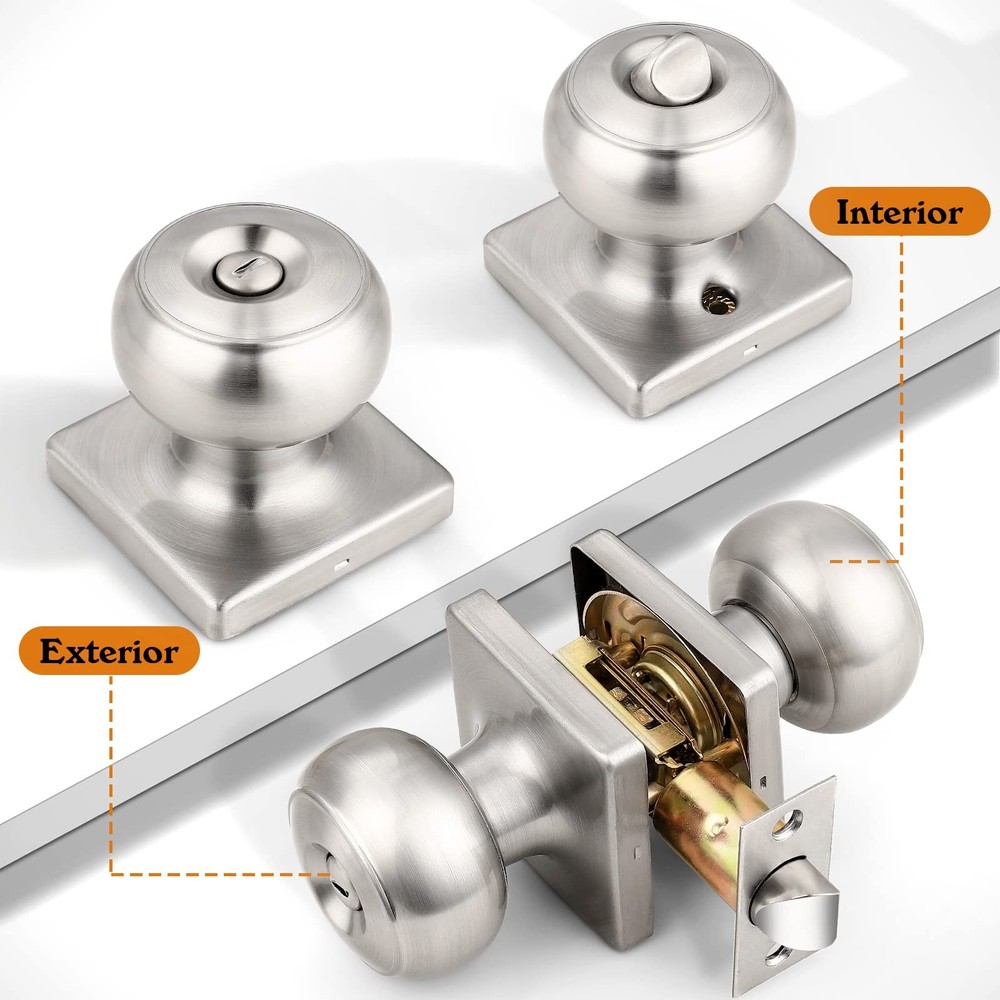 Interior

Exterior