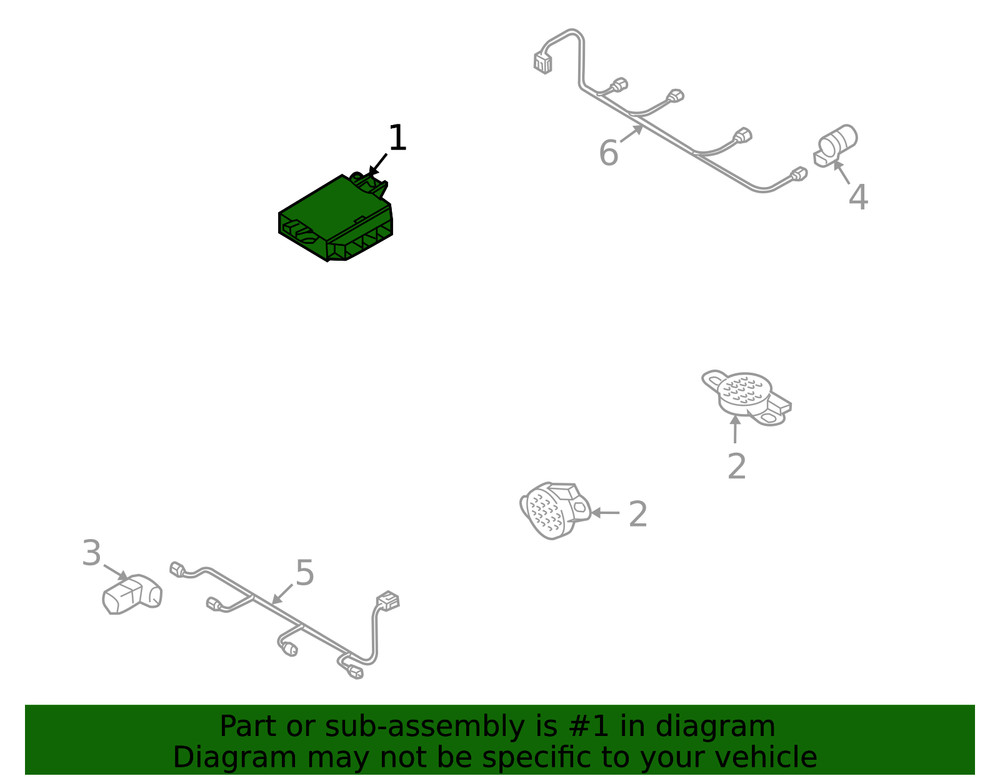 1

6

4

2

2

3

5

Part or sub-assembly is #1 in diagram
Diagram may not be specific to your vehicle