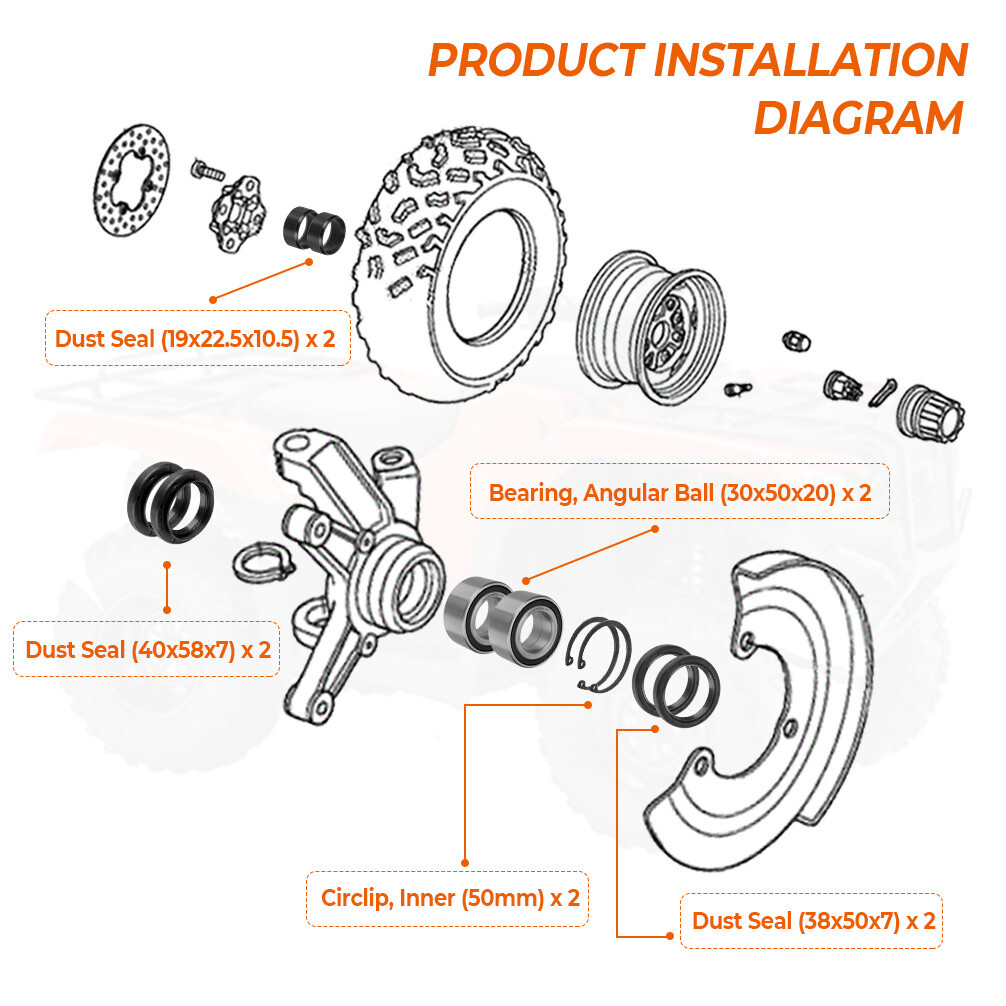 PRODUCT INSTALLATION DIAGRAM

Dust Seal (19x22.5x10.5) x 2

Bearing, Angular Ball (30x50x20) x 2

Dust Seal (40x58x7) x 2

Circlip, Inner (50mm) x 2

Dust Seal (38x50x7) x 2