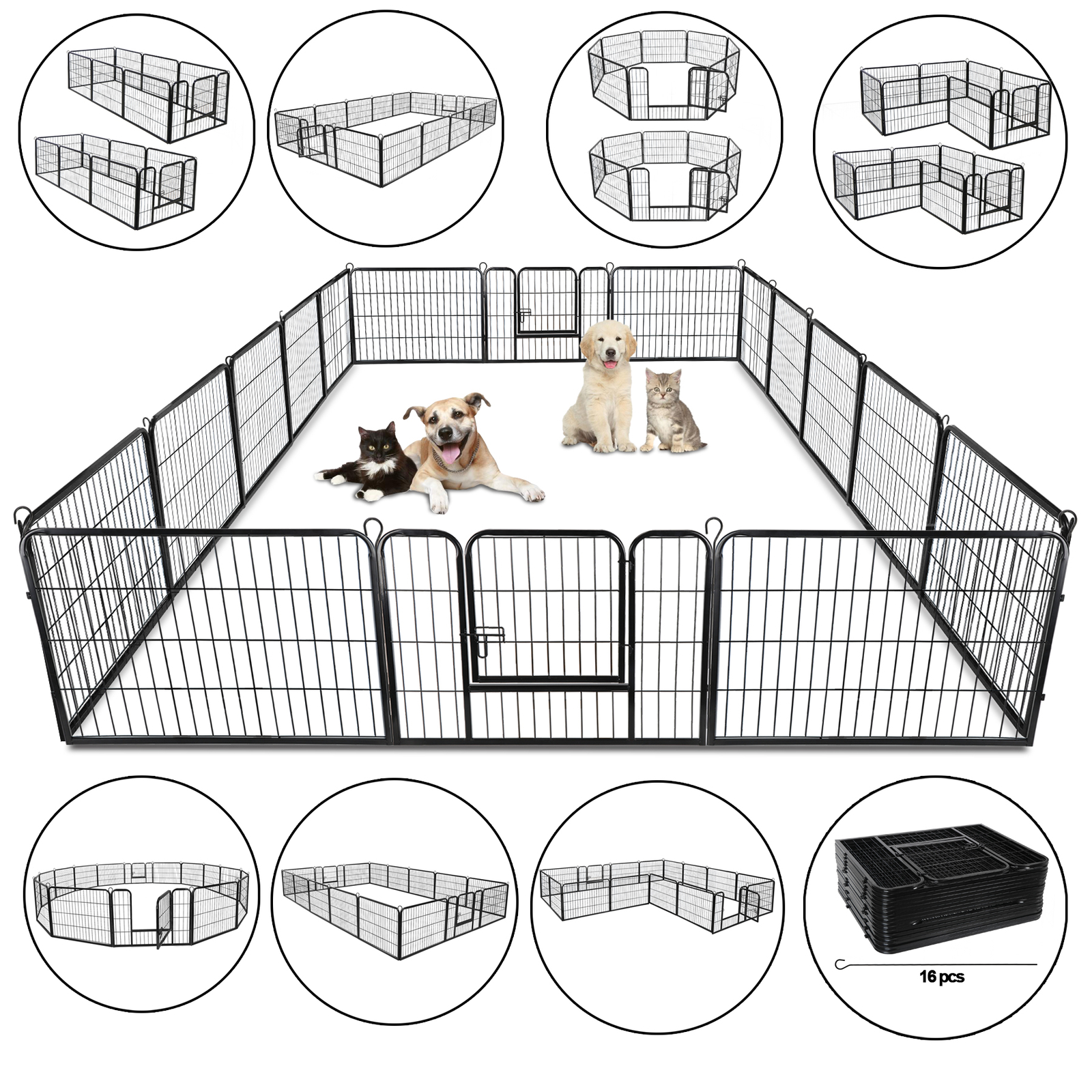 16 pcs