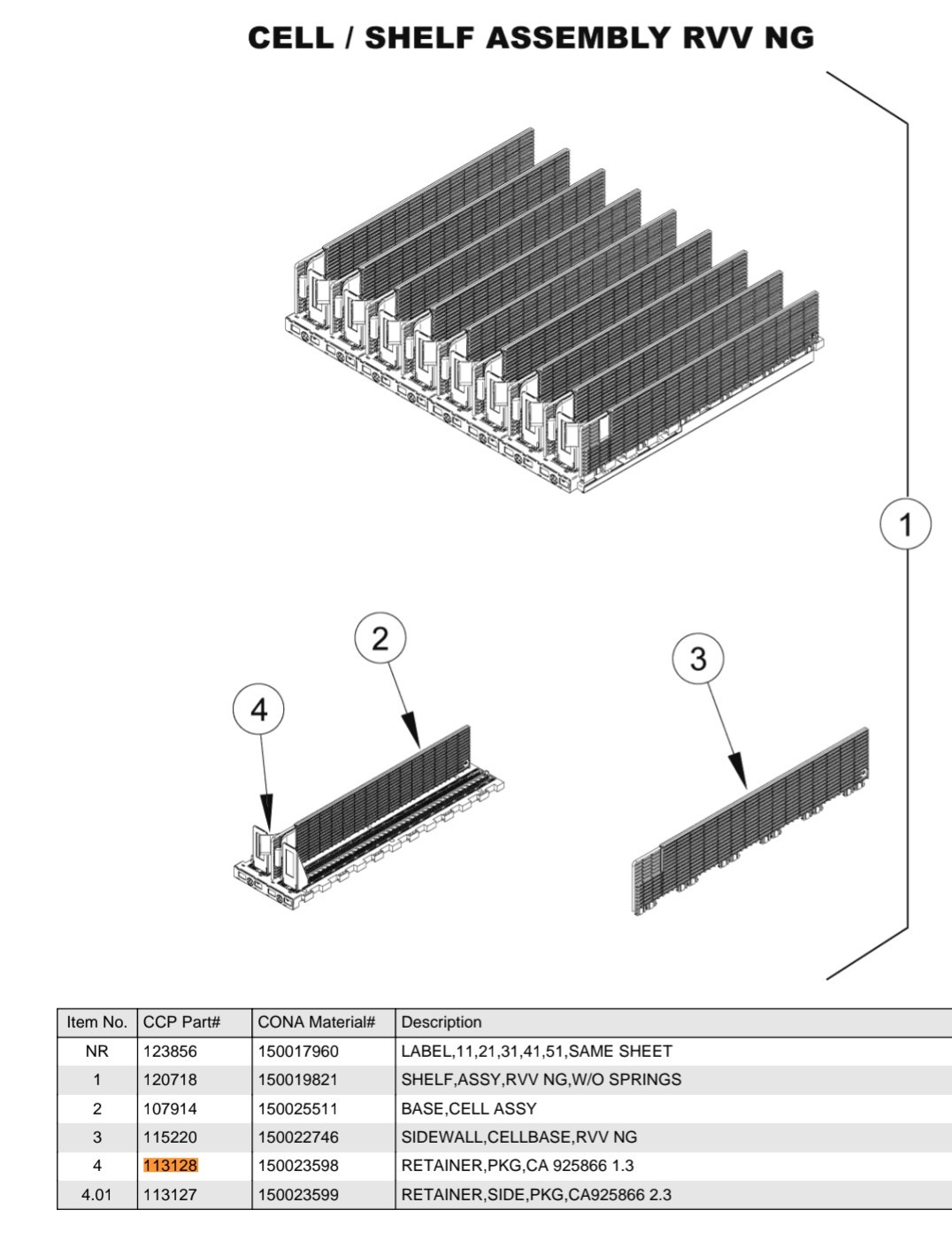 CELL / SHELF ASSEMBLY RVV NG

1

2

3

4

| Item No. | CCP Part# | CONA Material# | Description |
|---|---|---|---|
| NR | 123856 | 150017960 | LABEL,11,21,31,41,51,SAME SHEET |
| 1 | 120718 | 150019821 | SHELF,ASSY,RVV NG,W/O SPRINGS |
| 2 | 107914 | 150025511 | BASE,CELL ASSY |
| 3 | 115220 | 150022746 | SIDEWALL,CELLBASE,RVV NG |
| 4 | 113128 | 150023598 | RETAINER,PKG,CA 925866 1.3 |
| 4.01 | 113127 | 150023599 | RETAINER,SIDE,PKG,CA925866 2.3 |