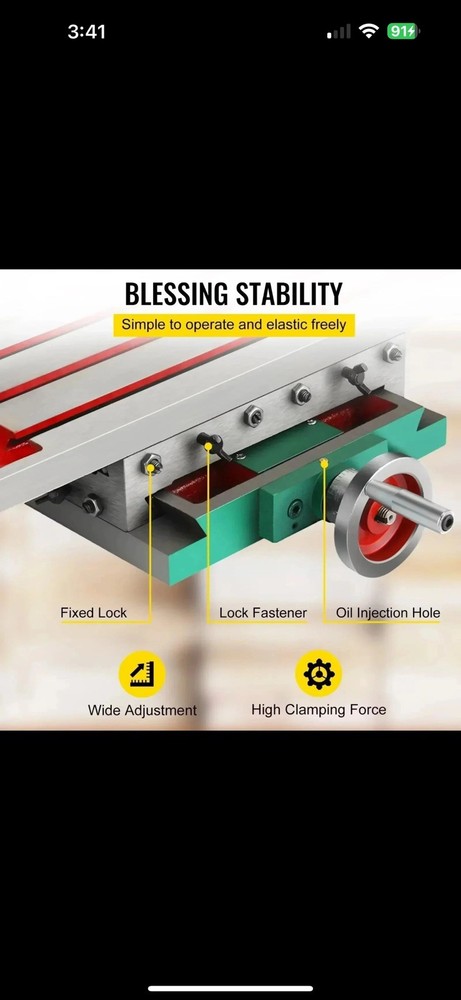 3:41

91

BLESSING STABILITY

Simple to operate and elastic freely

Fixed Lock

Lock Fastener

Oil Injection Hole

Wide Adjustment

High Clamping Force